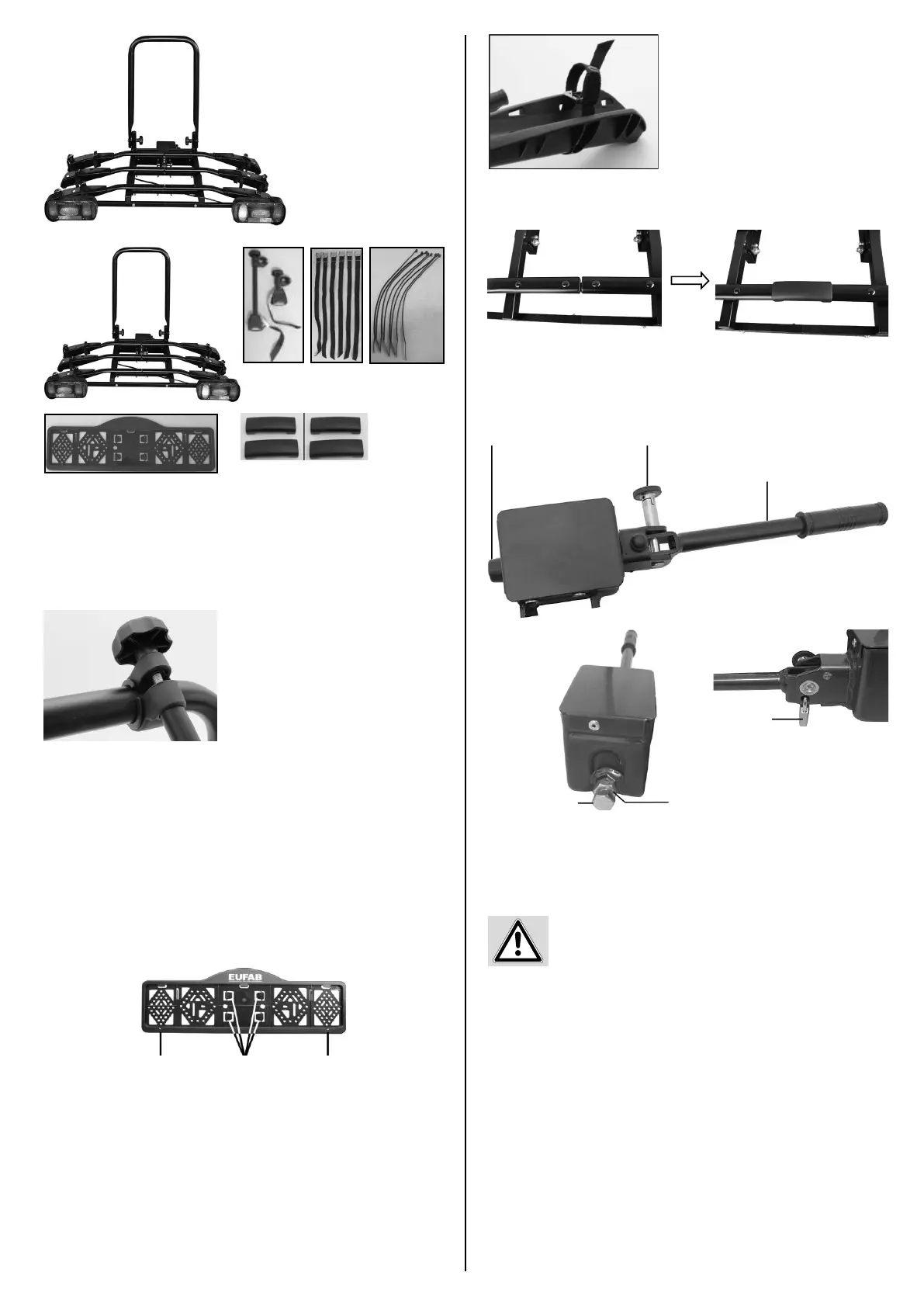 EUFAB