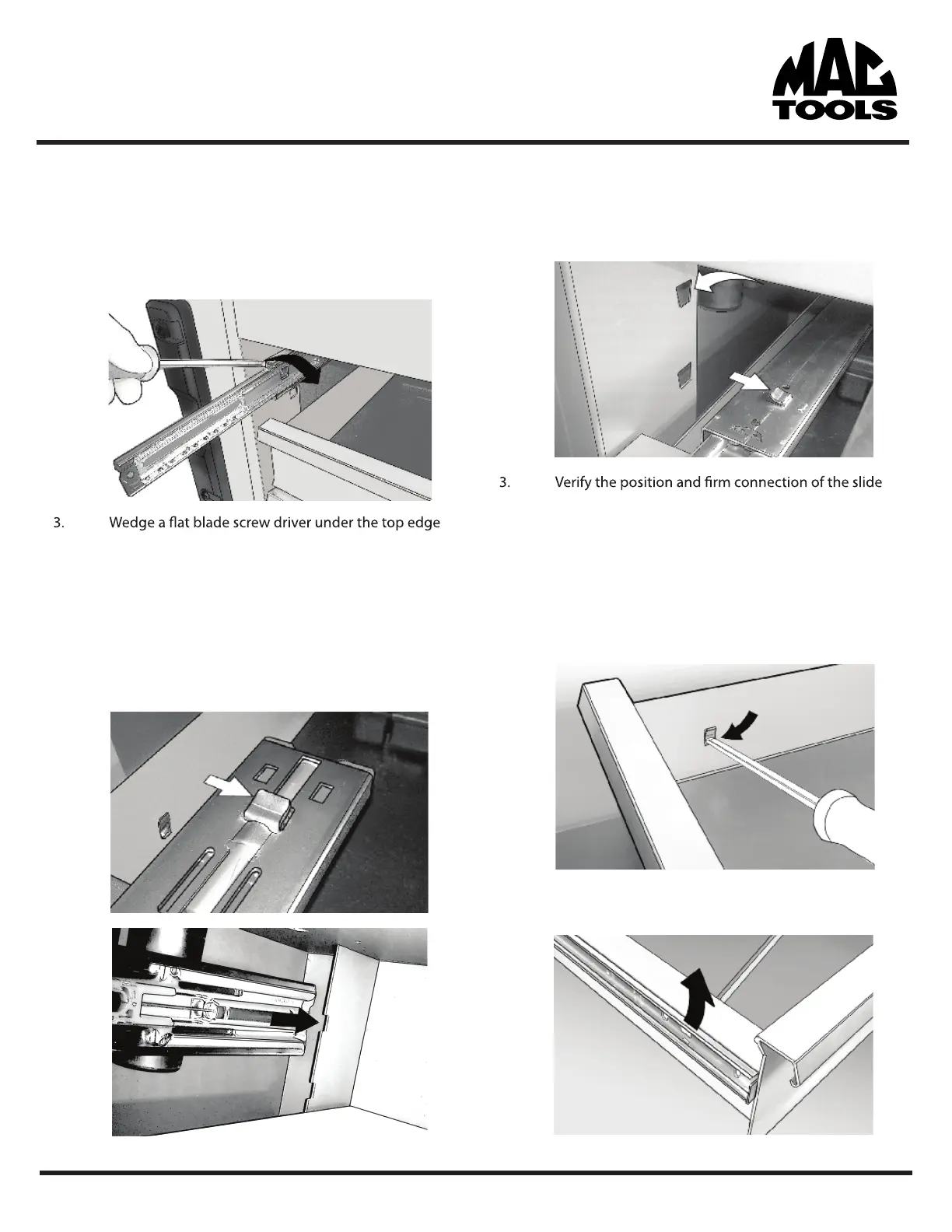 MAC TOOLS

3. Wedge a flat blade screw driver under the top edge

3. Verify the position and firm connection of the slide