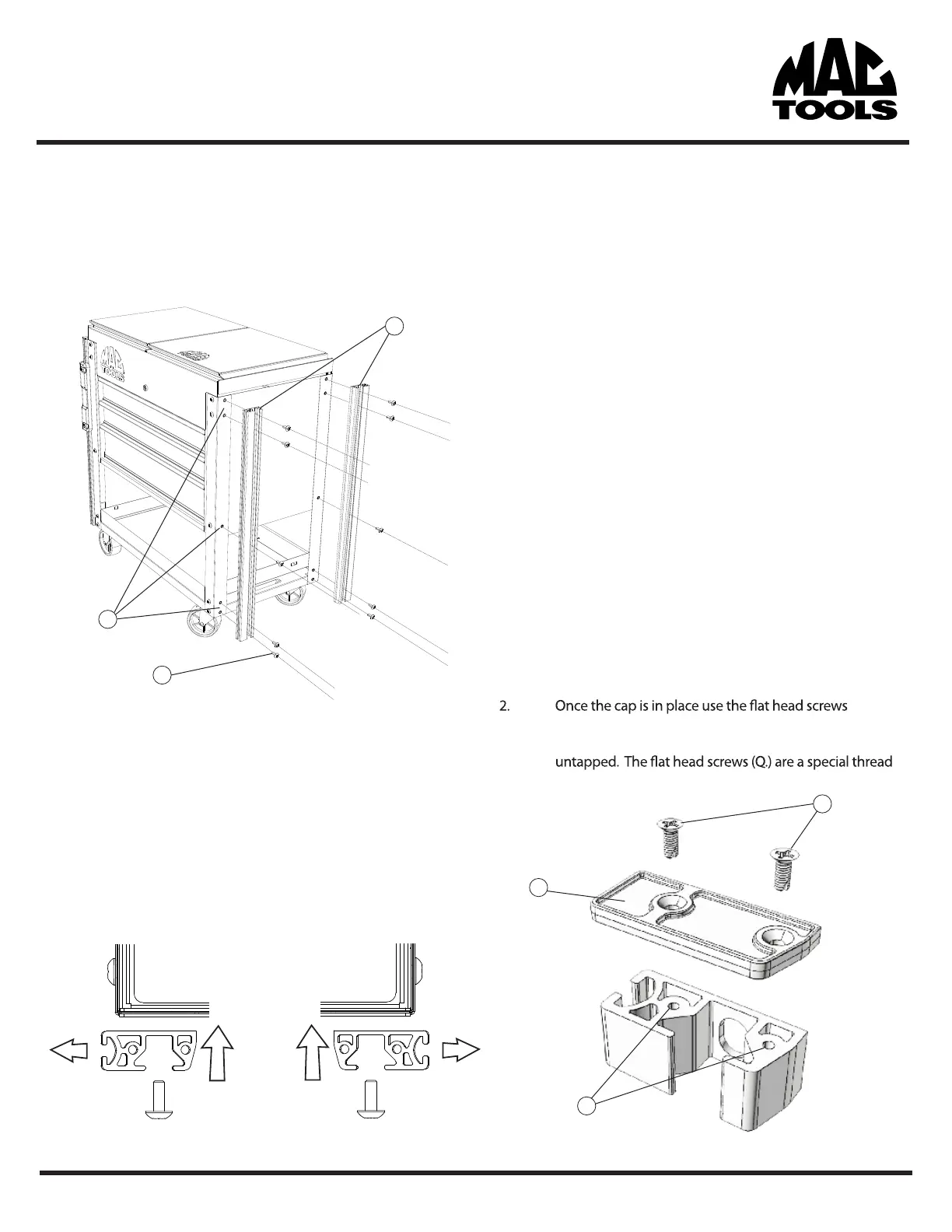 MAC TOOLS

MAC TOOLS

2. Once the cap is in place use the flat head screws

untapped. The flat head screws (Q.) are a special thread