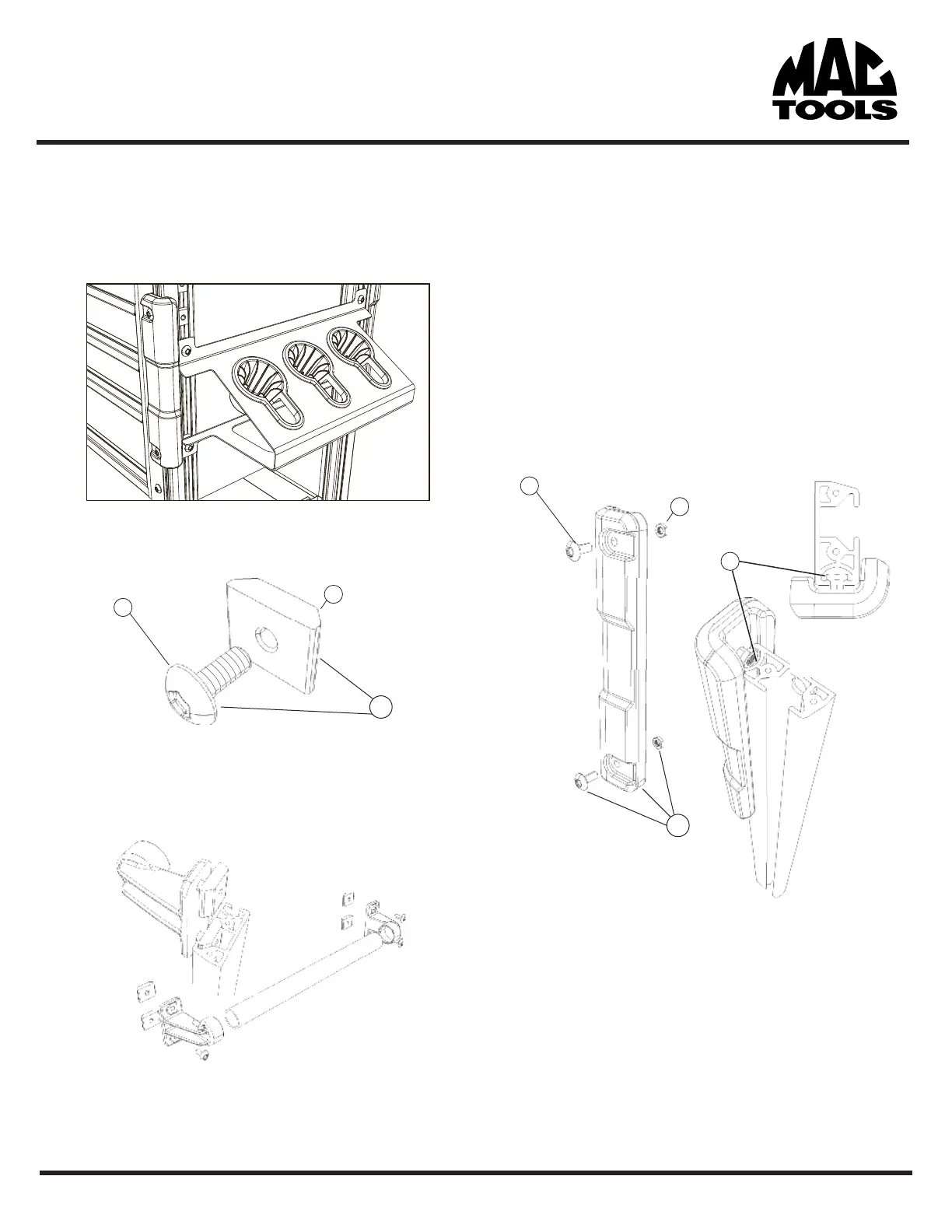 MAC TOOLS