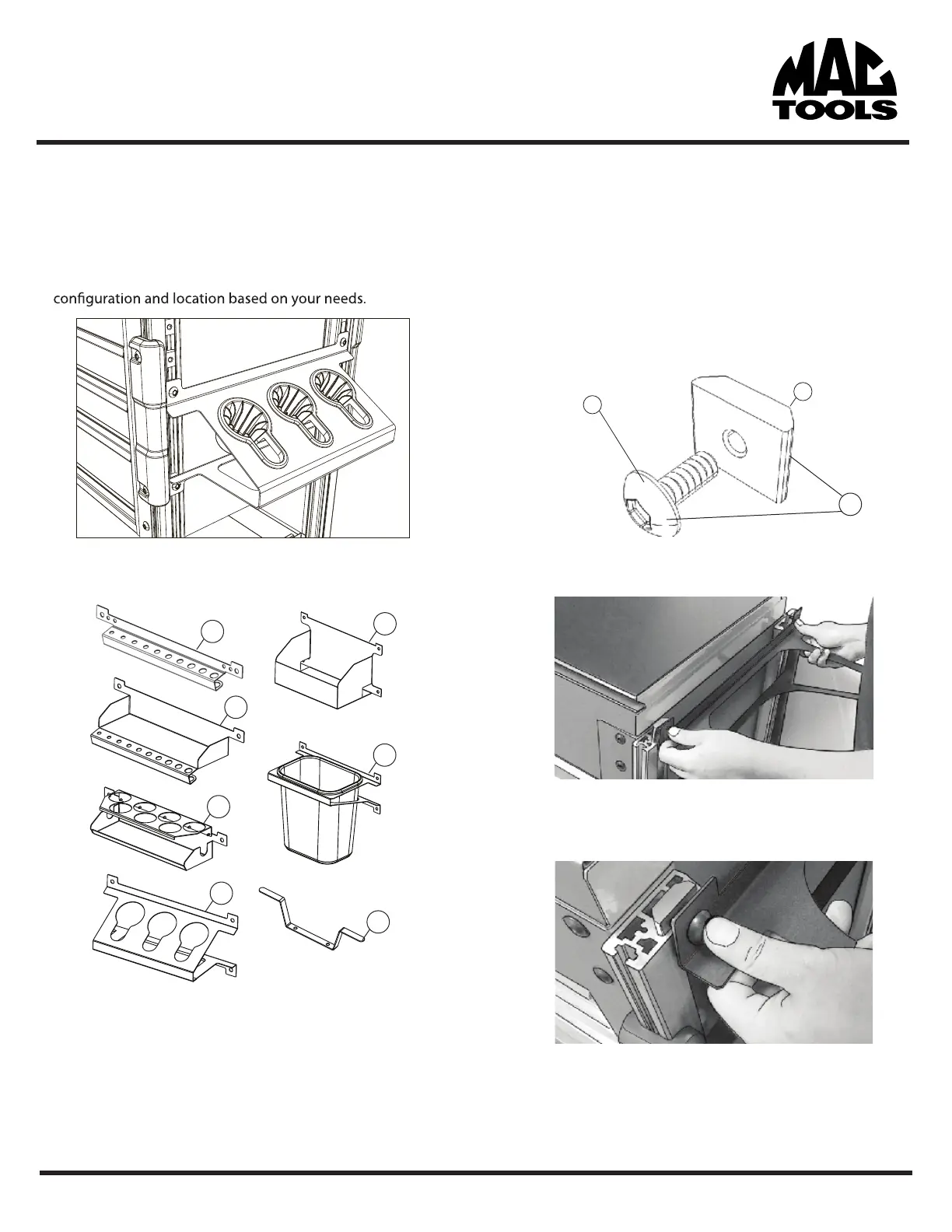 MAC TOOLS

configuration and location based on your needs.