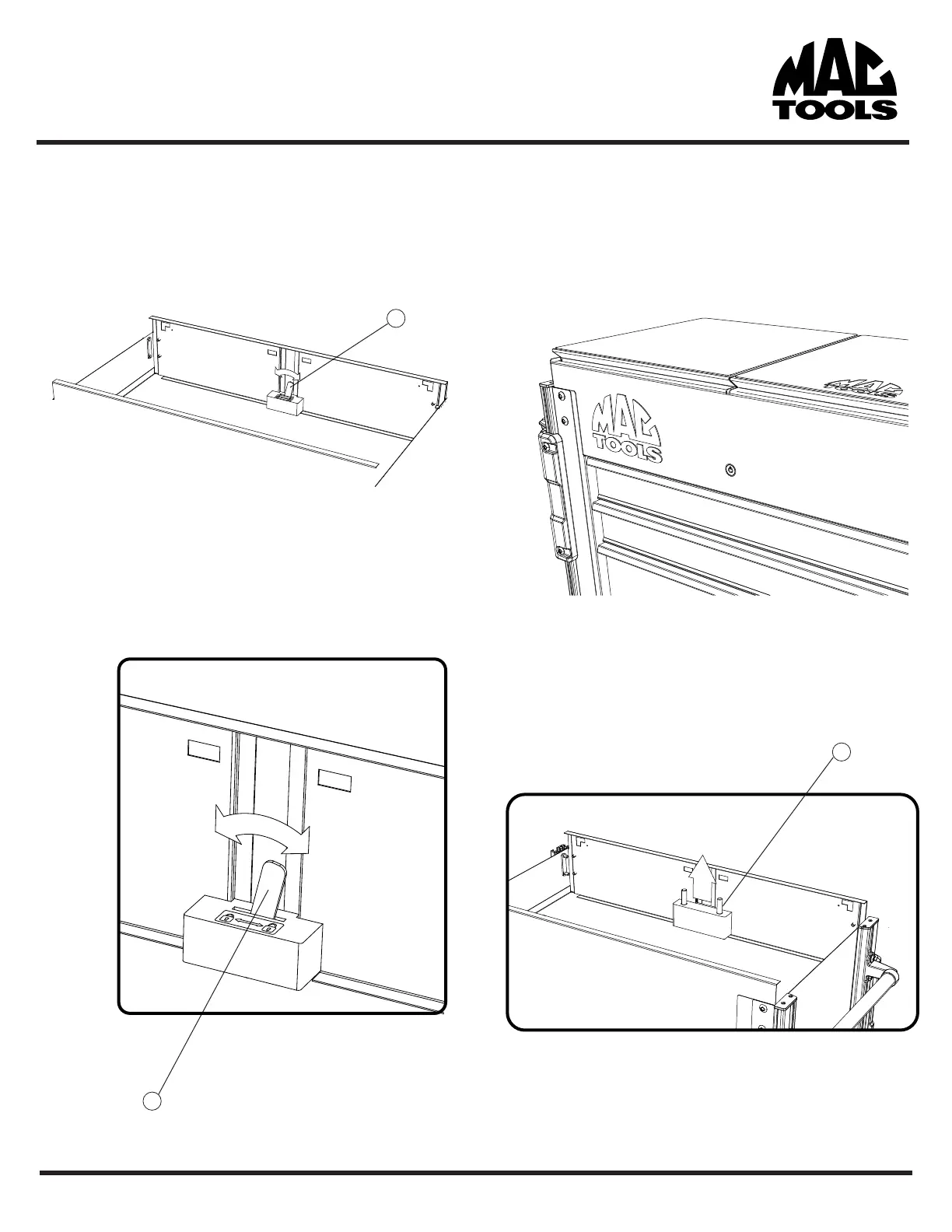 MAC TOOLS

MAC TOOLS

MAC TOOLS