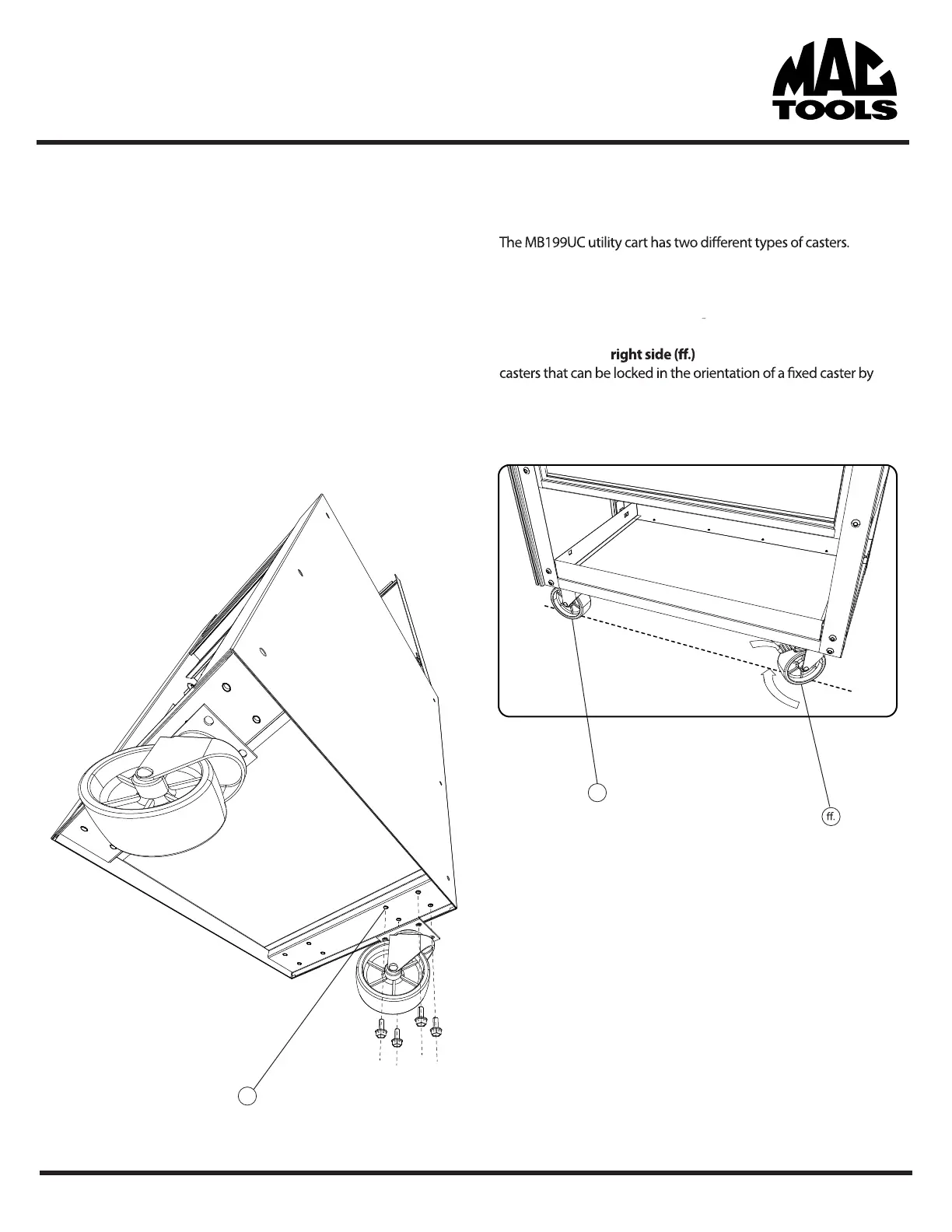 MAC TOOLS

The MB199UC utility cart has two different types of casters.

right side (ff.)
casters that can be locked in the orientation of a fixed caster by

ff.