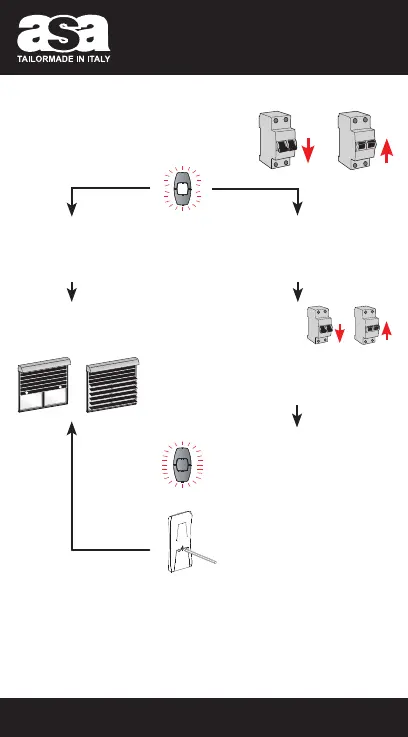 asa
TAILORMADE IN ITALY