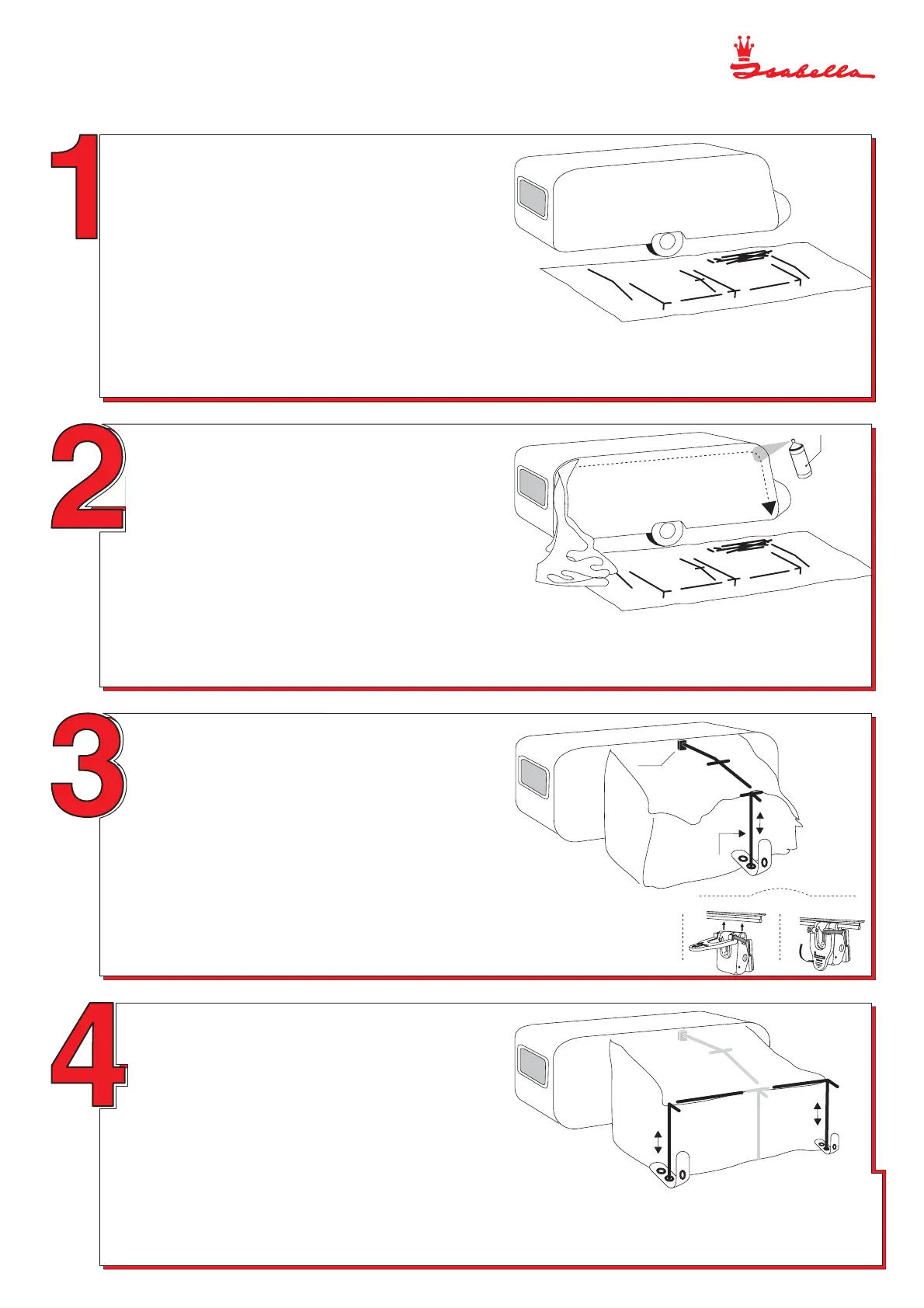 Isabella

1

2

3

4