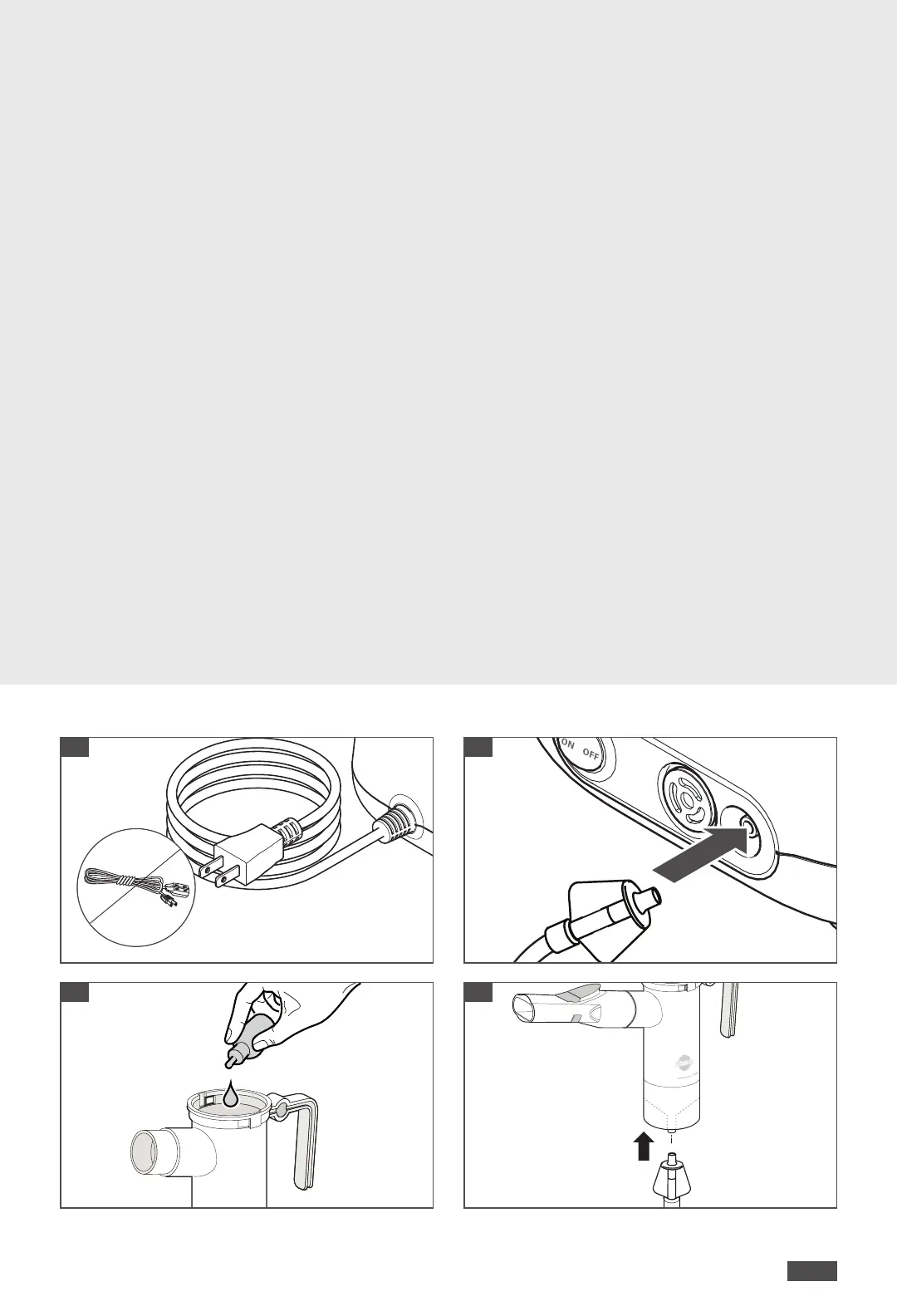 ON OFF