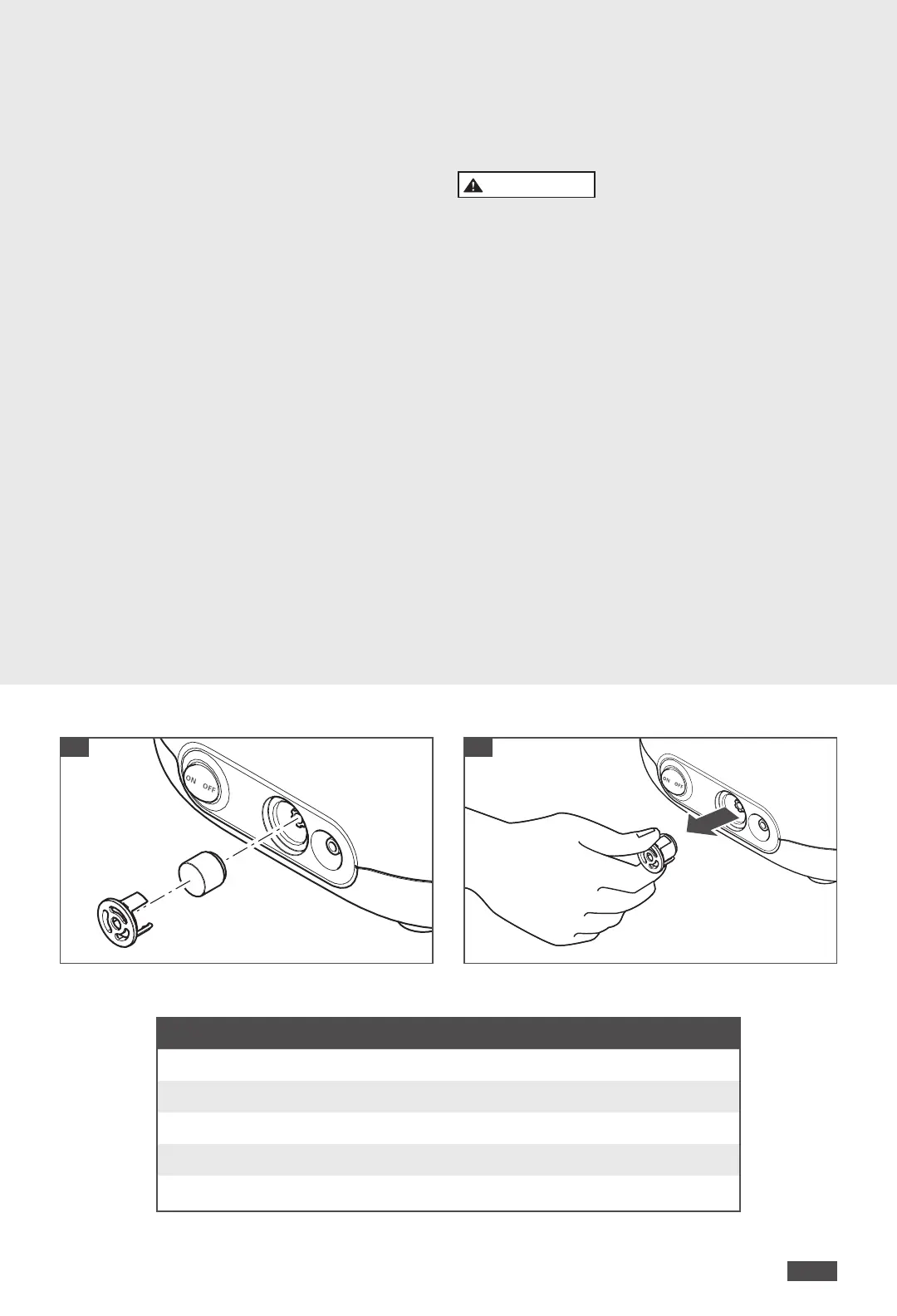 ON OFF

ON OFF