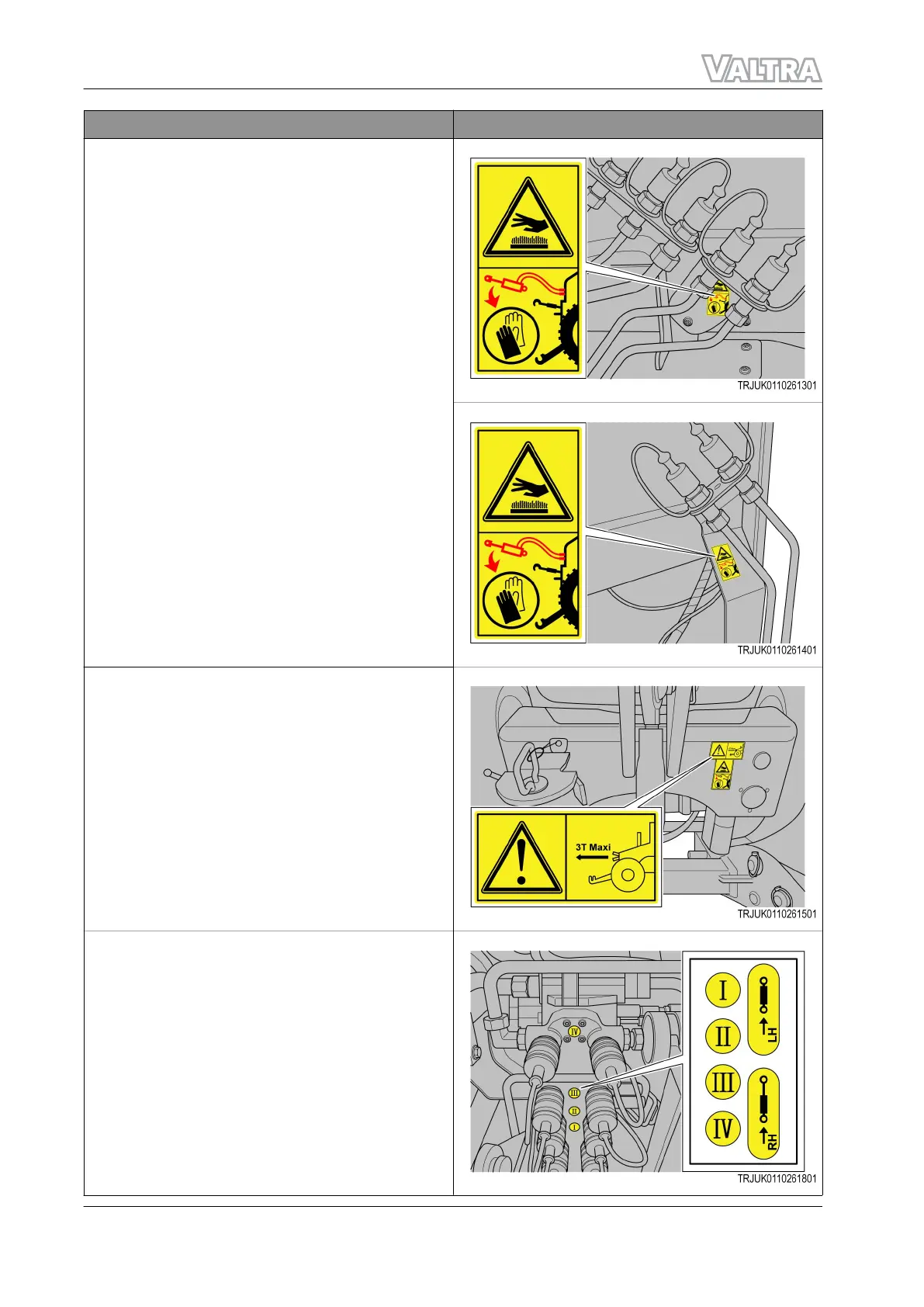 VALTRA

TRJUK0110261301

TRJUK0110261401

3T Maxi

TRJUK0110261501

I
II
III
IV
LH
RH
IV
III
II
I

TRJUK0110261801