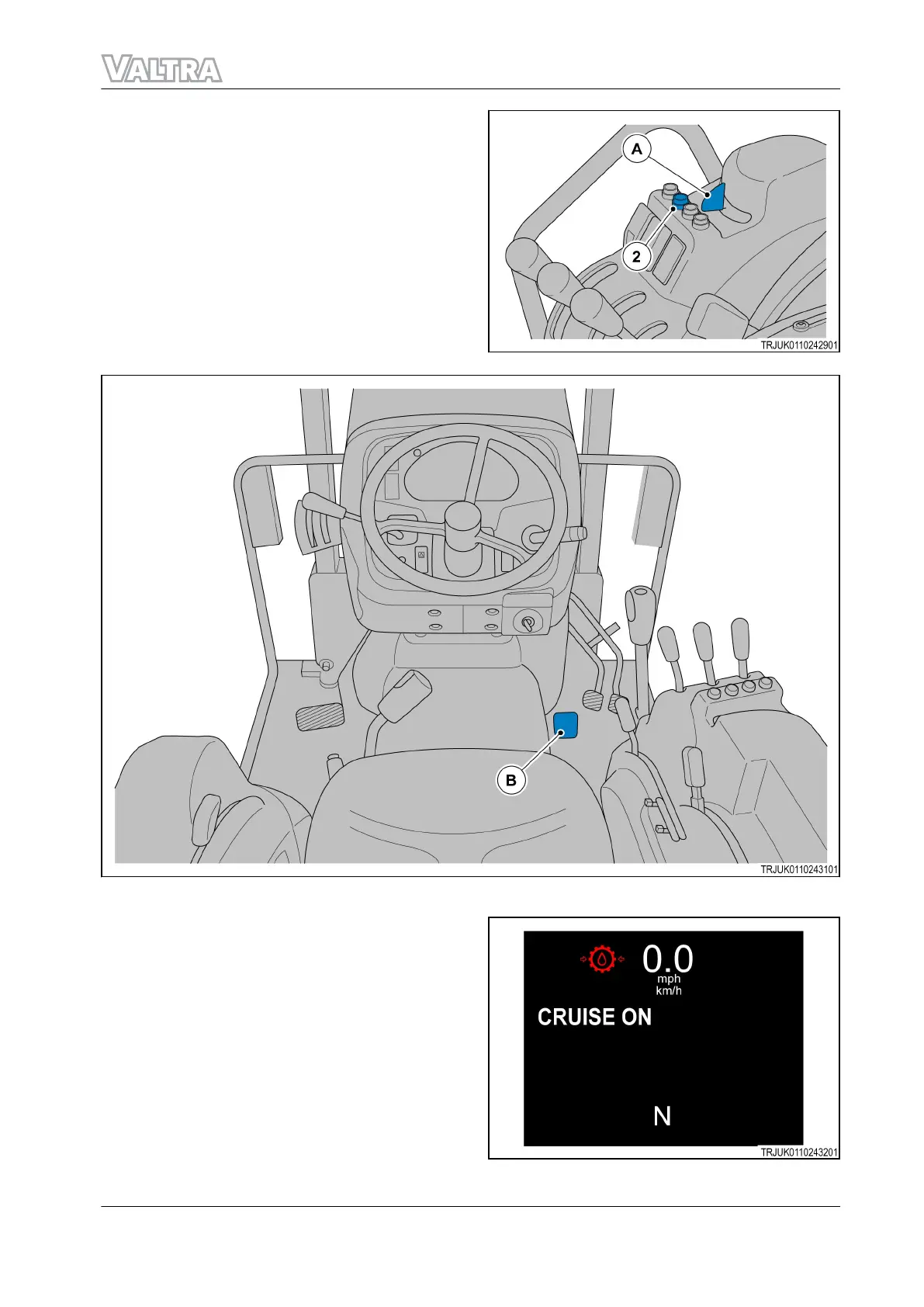 VALTRA

A

2

TRJUK0110242901

B

TRJUK0110243101

0.0
mph
km/h

CRUISE ON

N

TRJUK0110243201