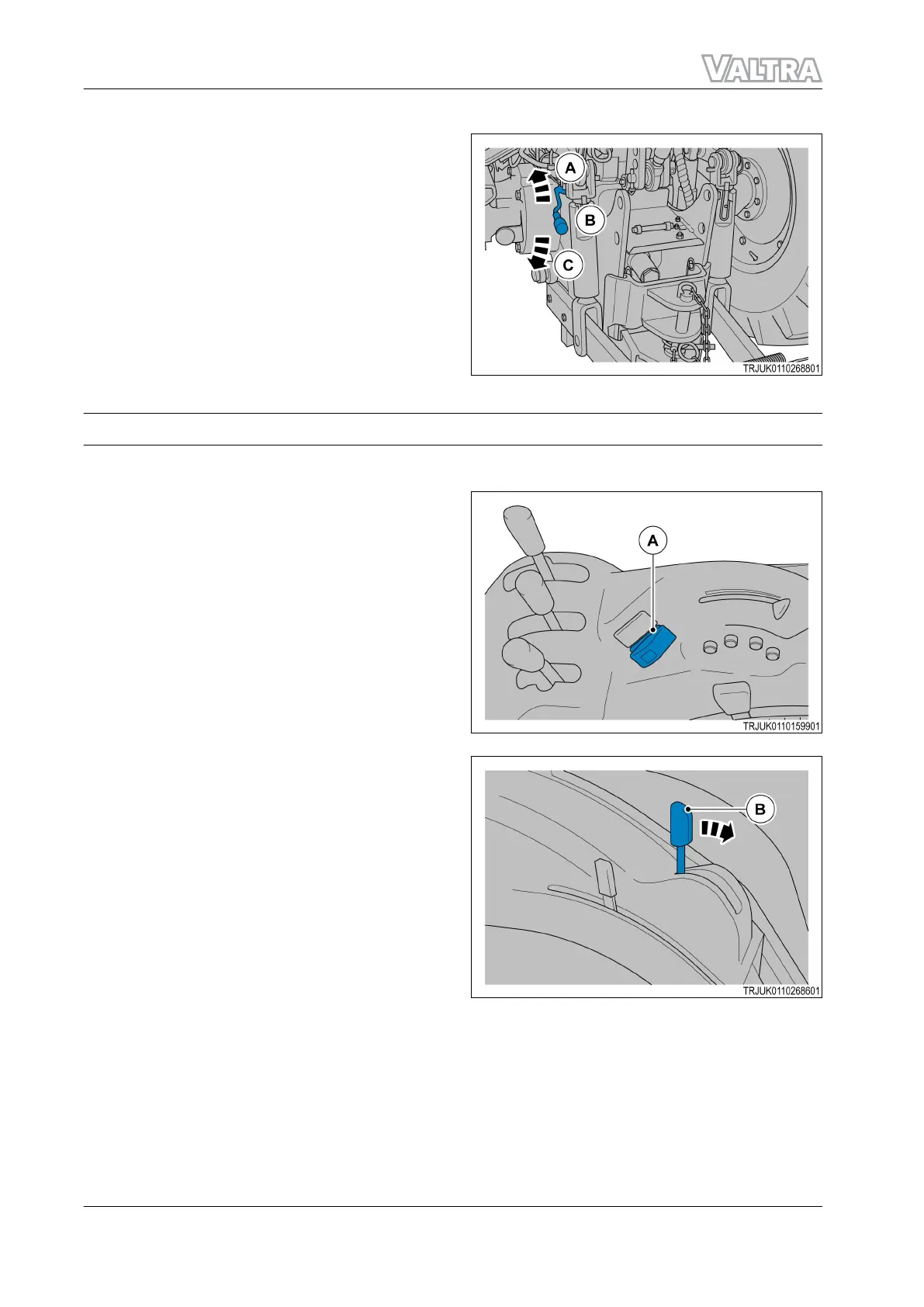 VALTRA

A

B

C

TRJUK0110268801

A

TRJUK0110159901

B

TRJUK0110268601