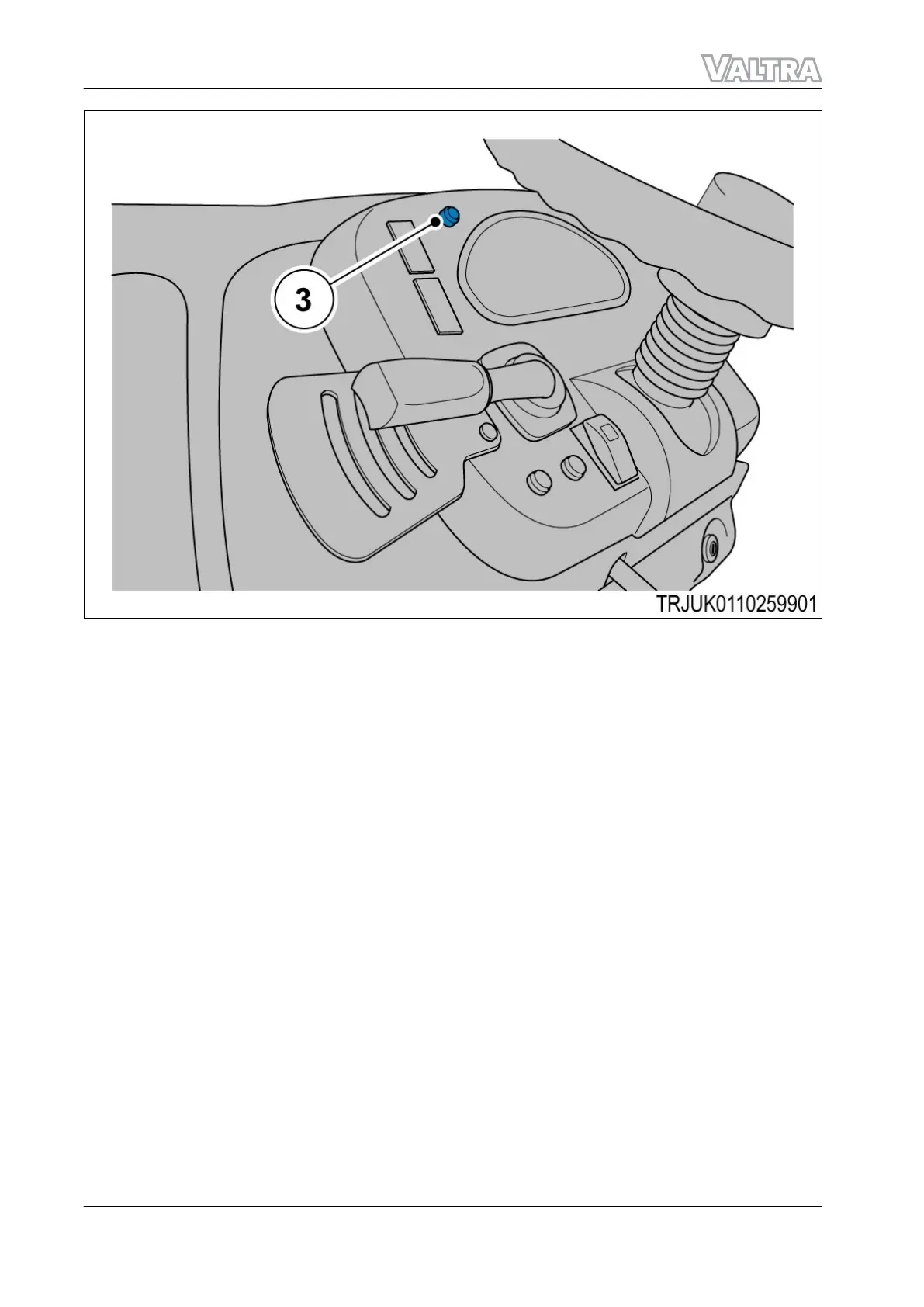 VALTRA

3

TRJUK0110259901