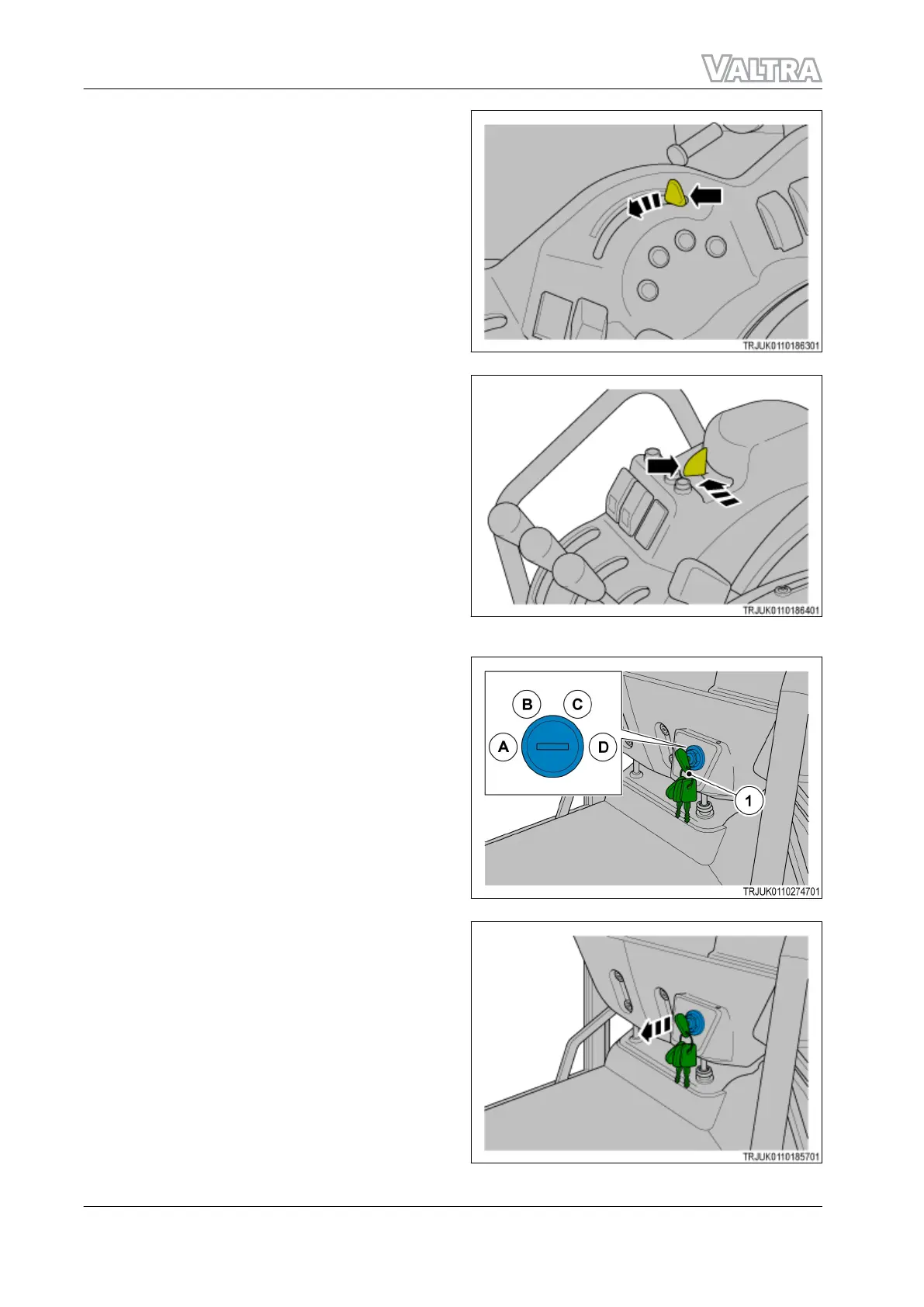 VALTRA

TRJUK0110186301

TRJUK0110186401

B C
A D
1

TRJUK0110274701

TRJUK0110185701