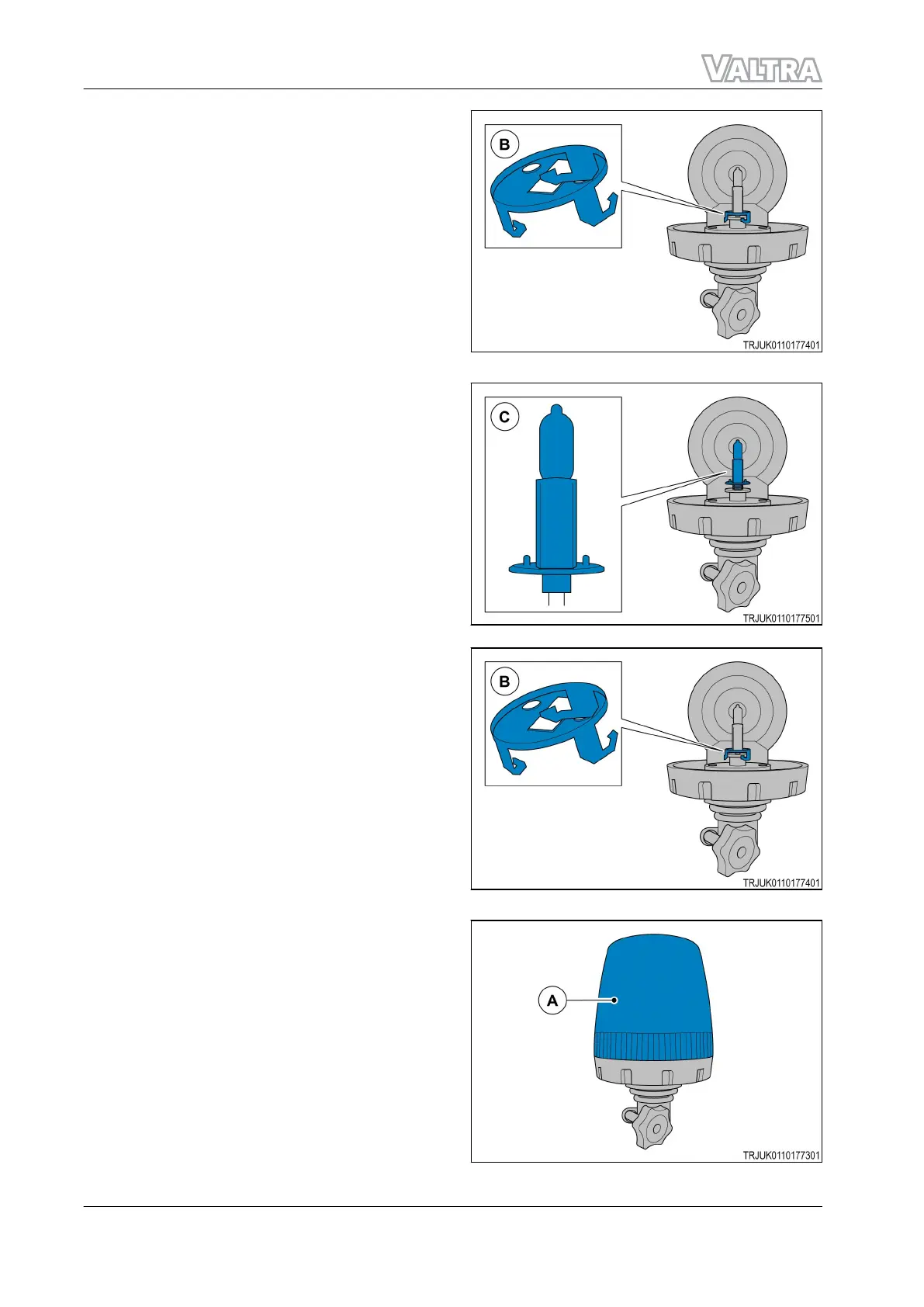 VALTRA

B

TRJUK0110177401

C

TRJUK0110177501

B

TRJUK0110177401

A

TRJUK0110177301