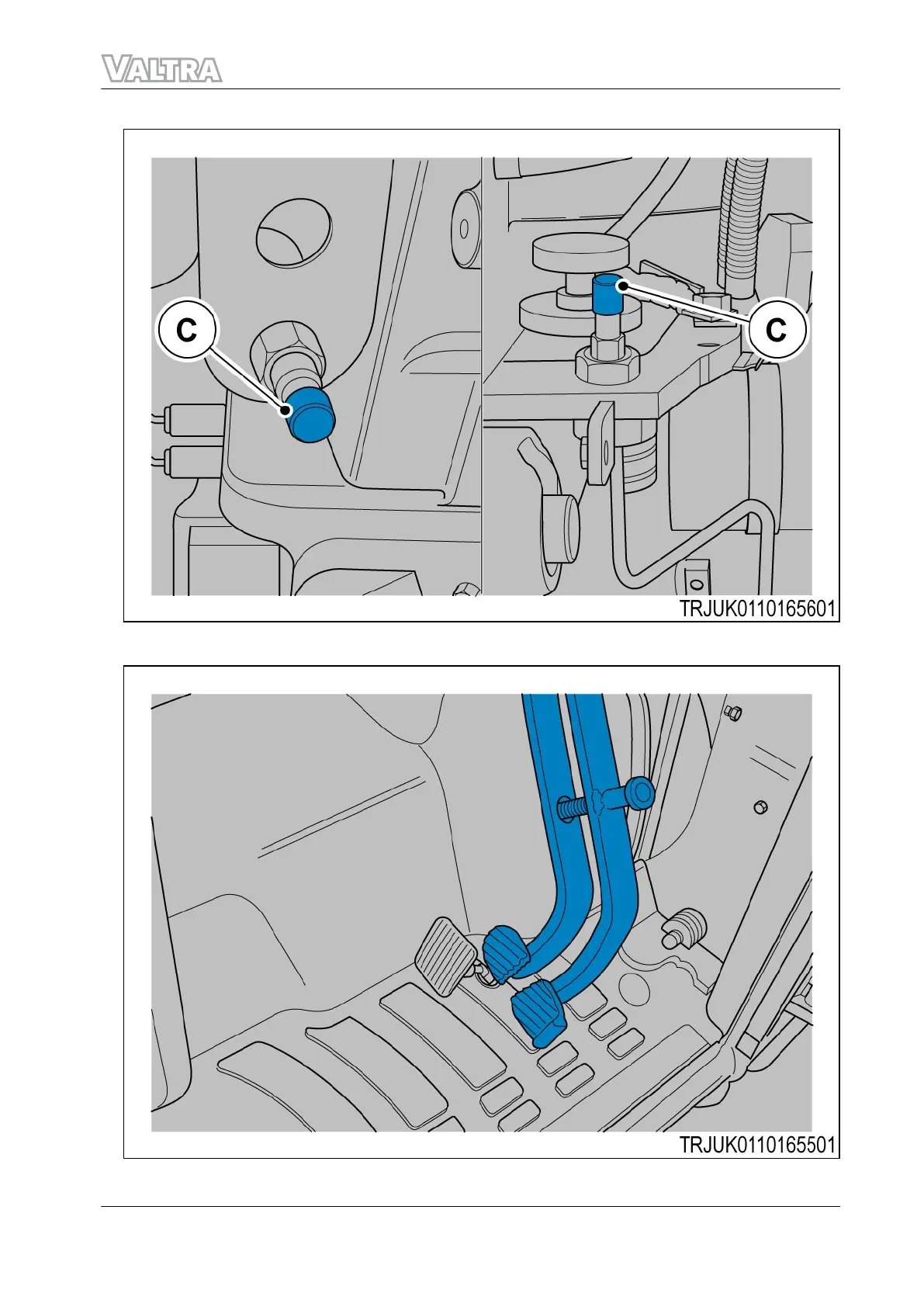 VALTRA

C

C

TRJUK0110165601

TRJUK0110165501