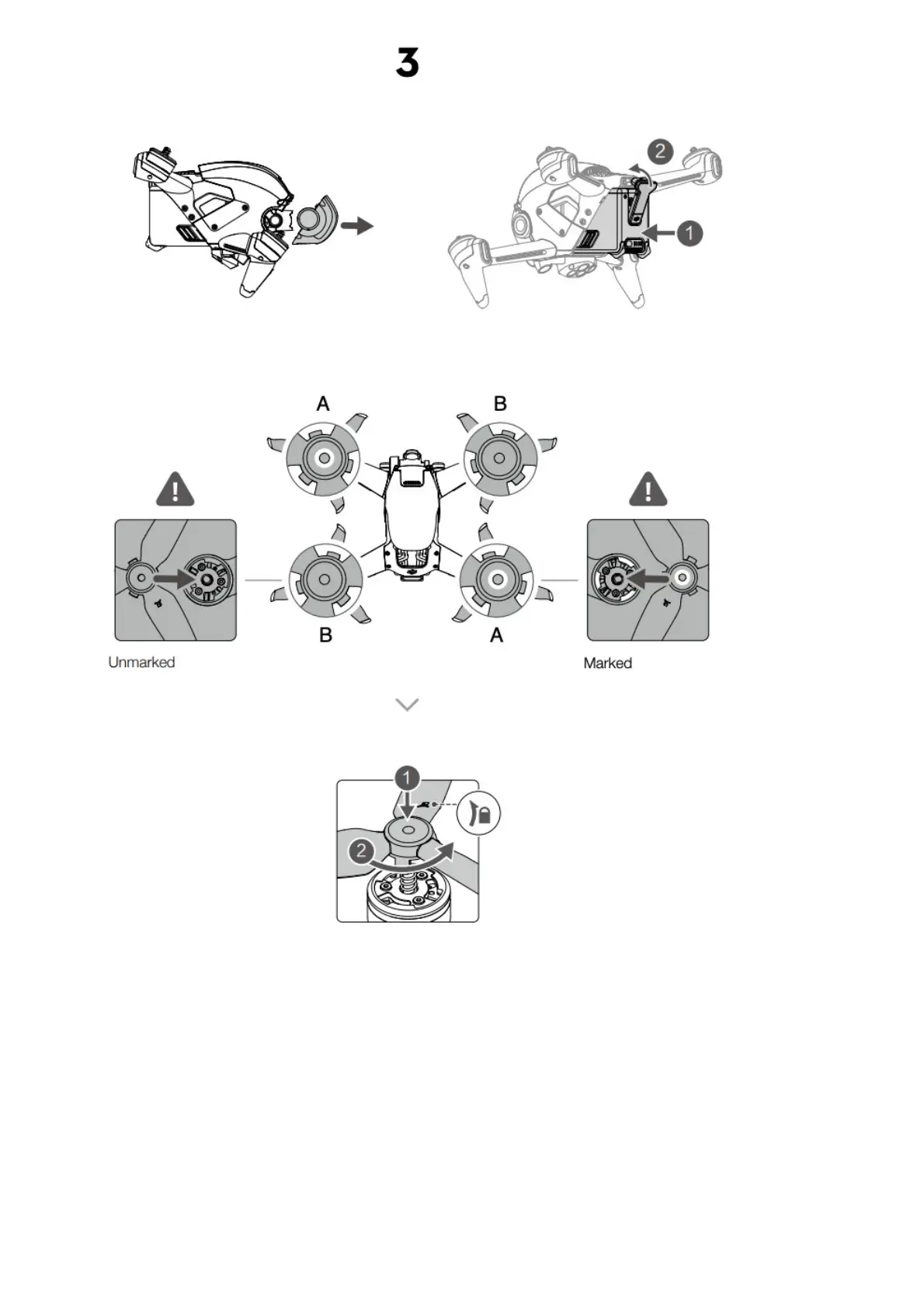 3

2

1

A

B

B

A

Unmarked

Marked

1

2