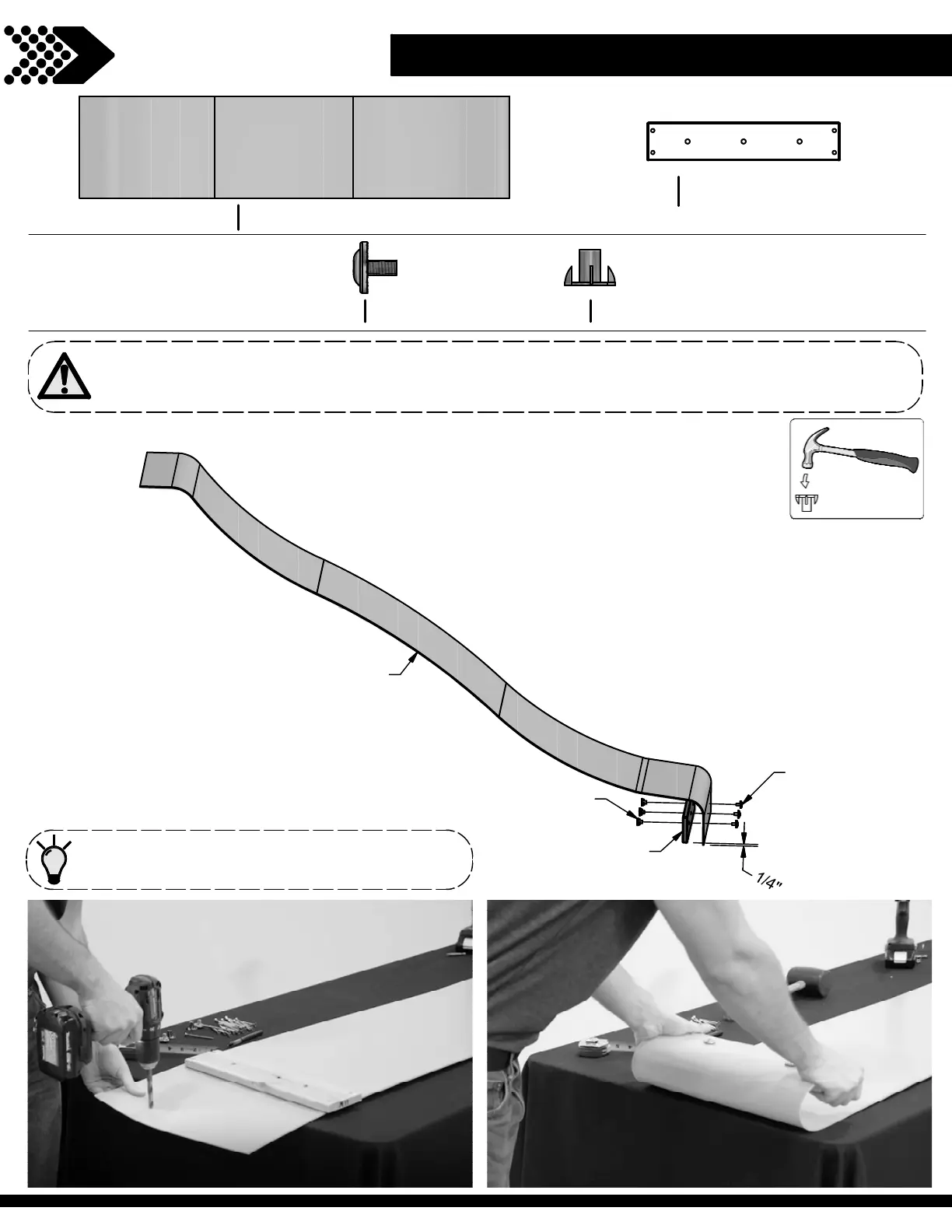 1/4"