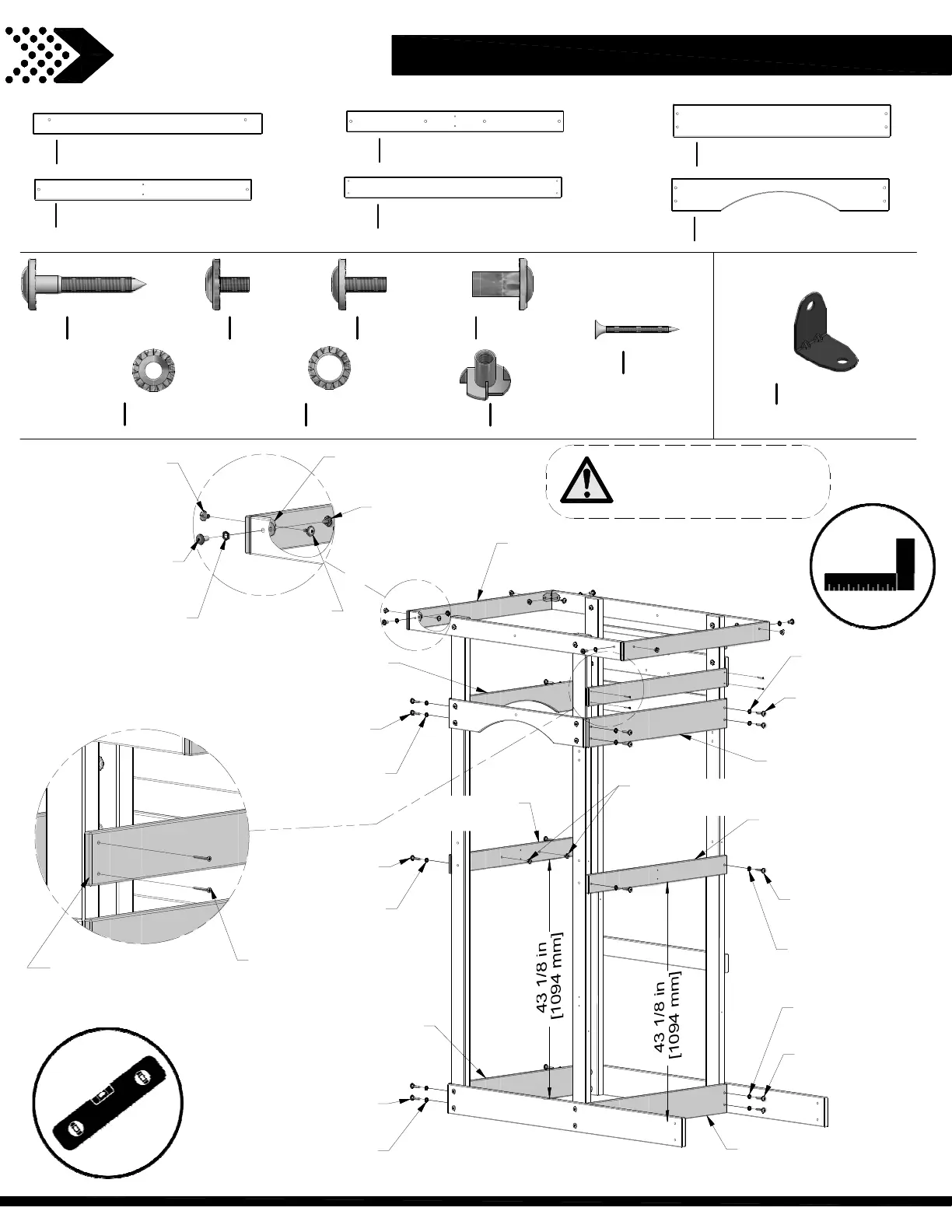 43 1/8 in
[1094 mm]

43 1/8 in
[1094 mm]