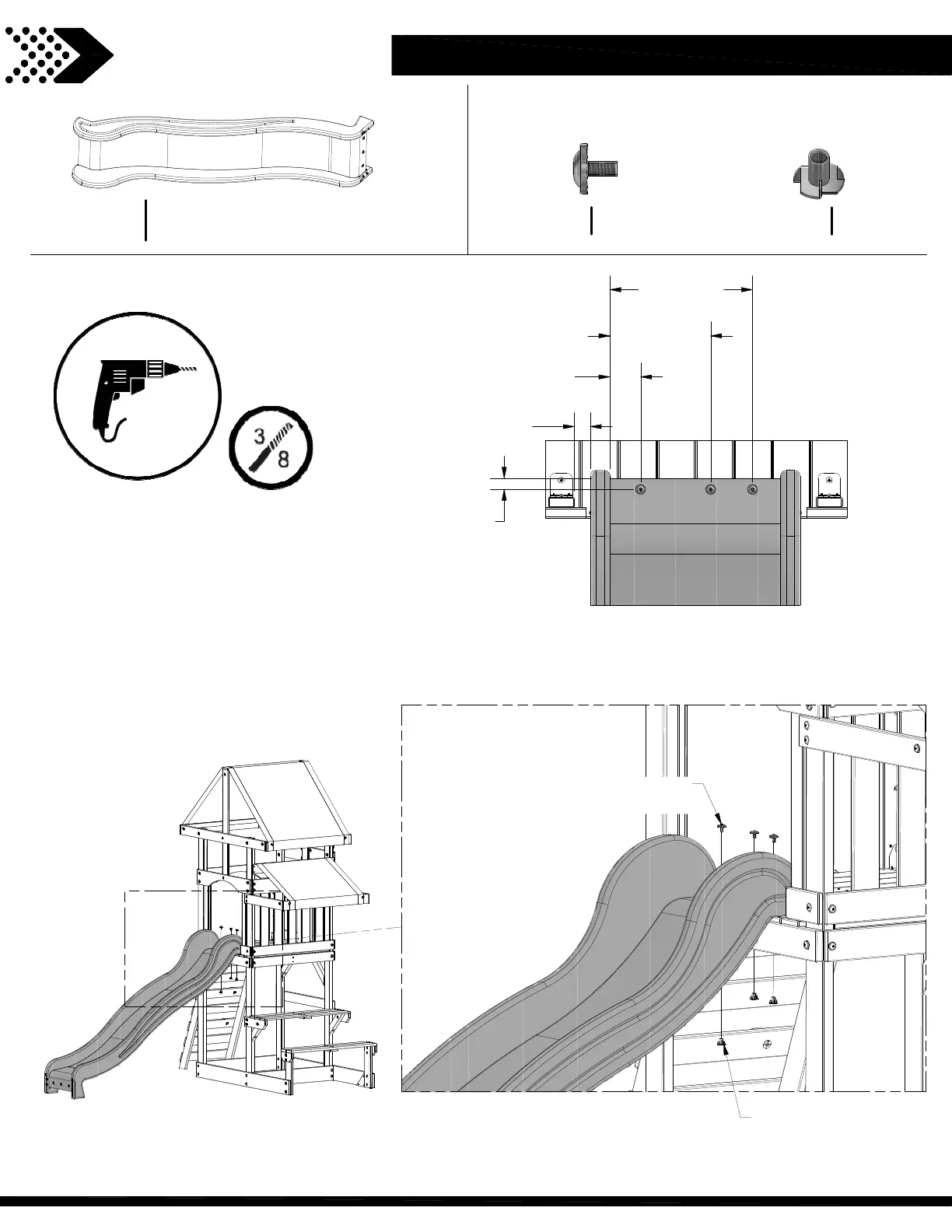 3
8