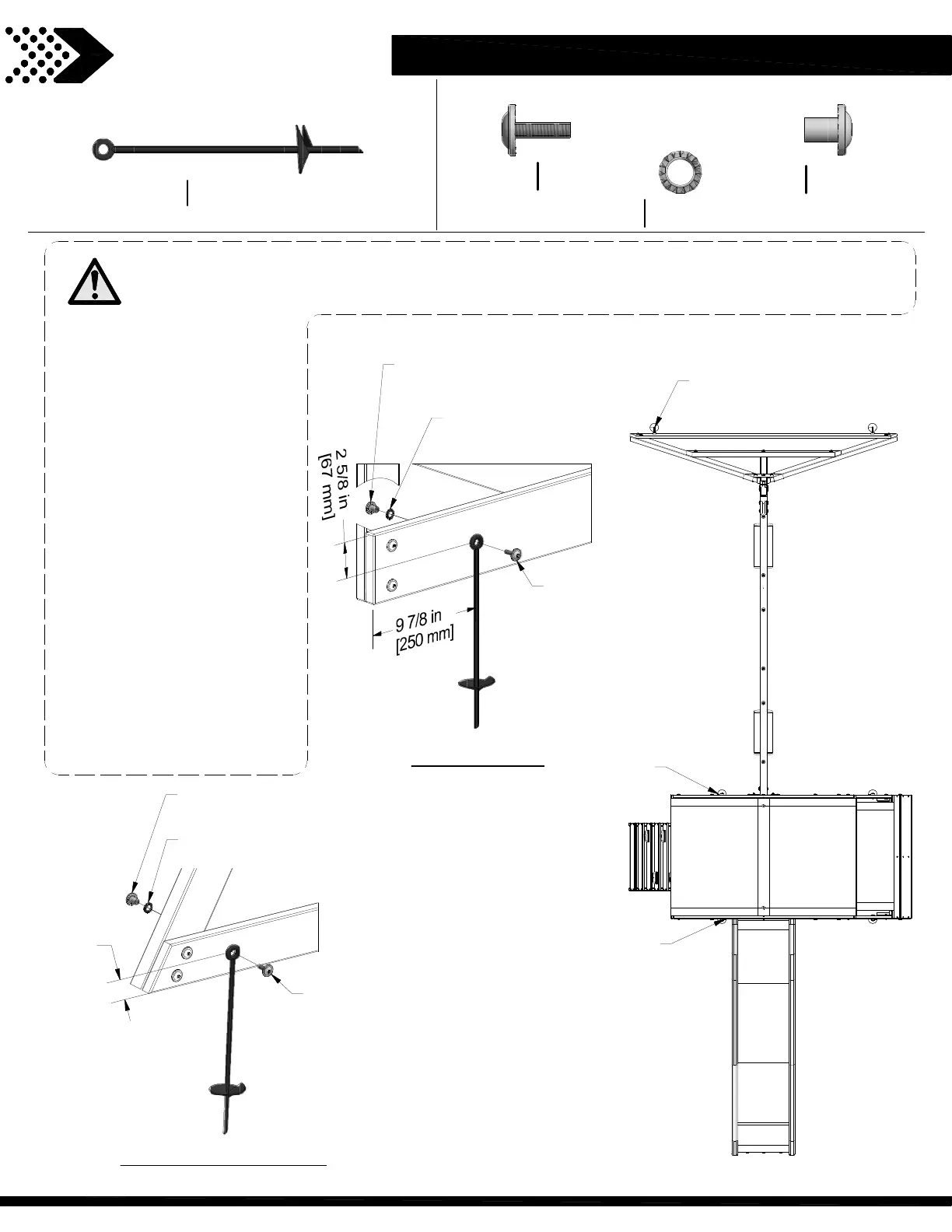 2 5/8 in
[67 mm]

9 7/8 in
[250 mm]