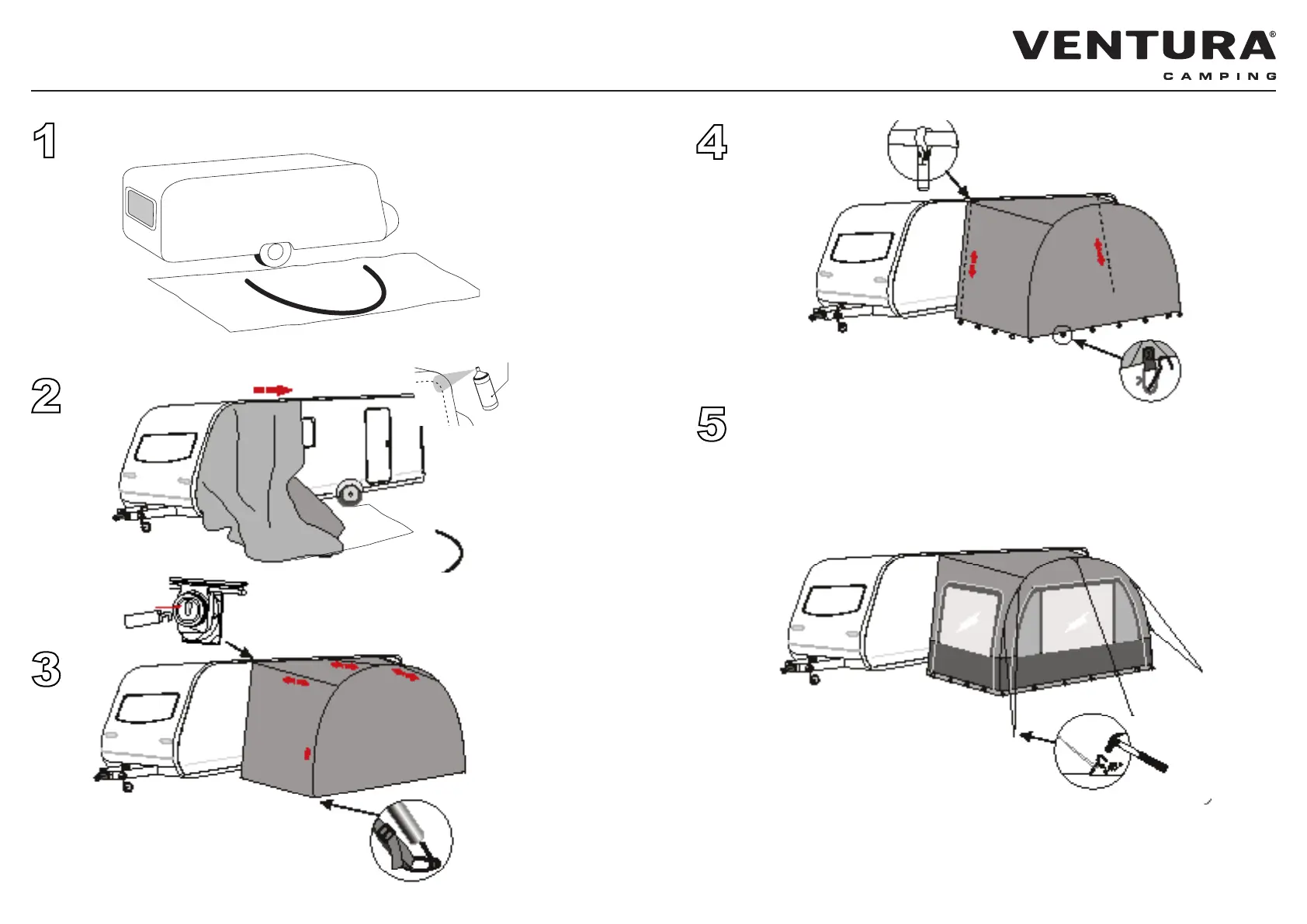 VENTURA®
CAMPING

1

2

3

4

5