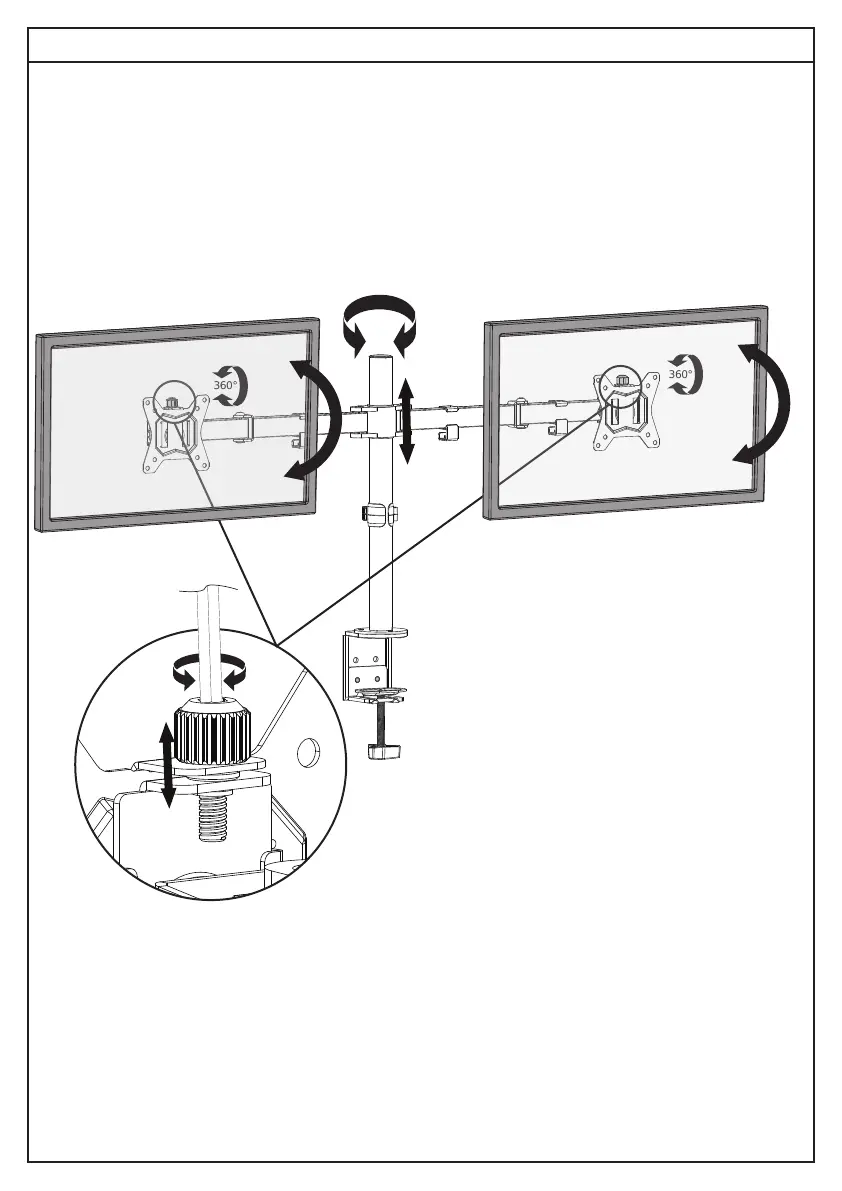 360°

360°