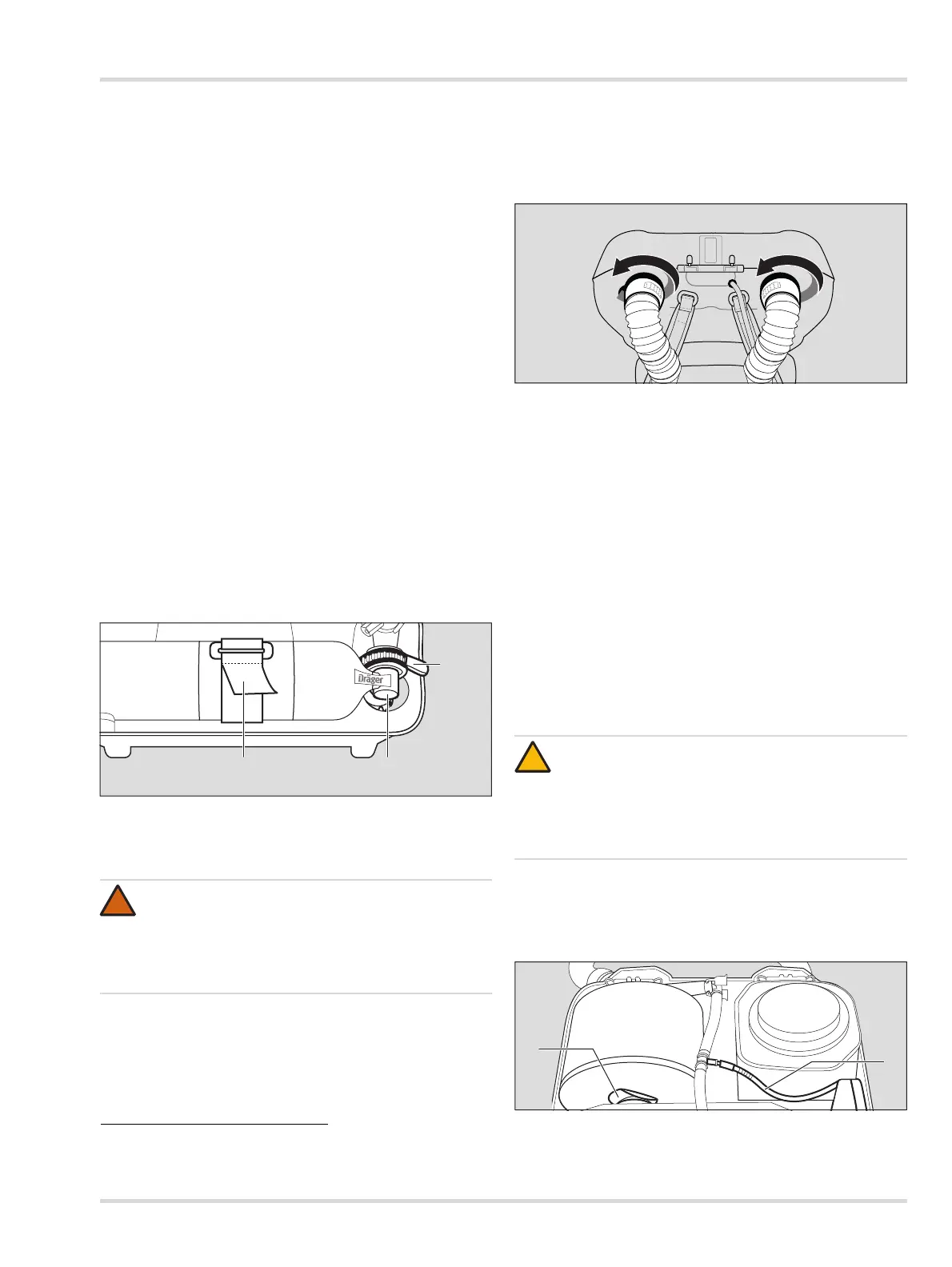 Dräger