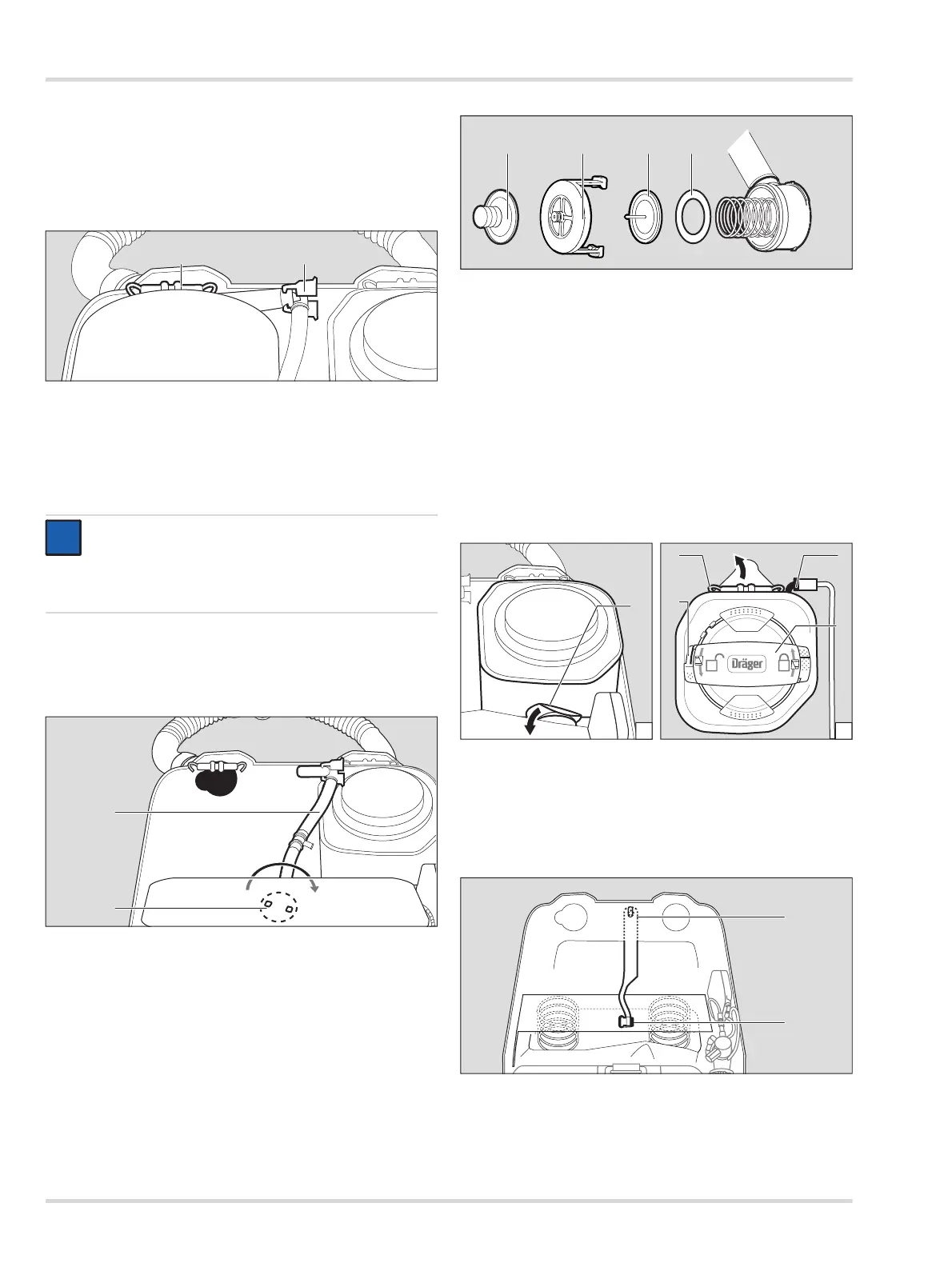 Dräger