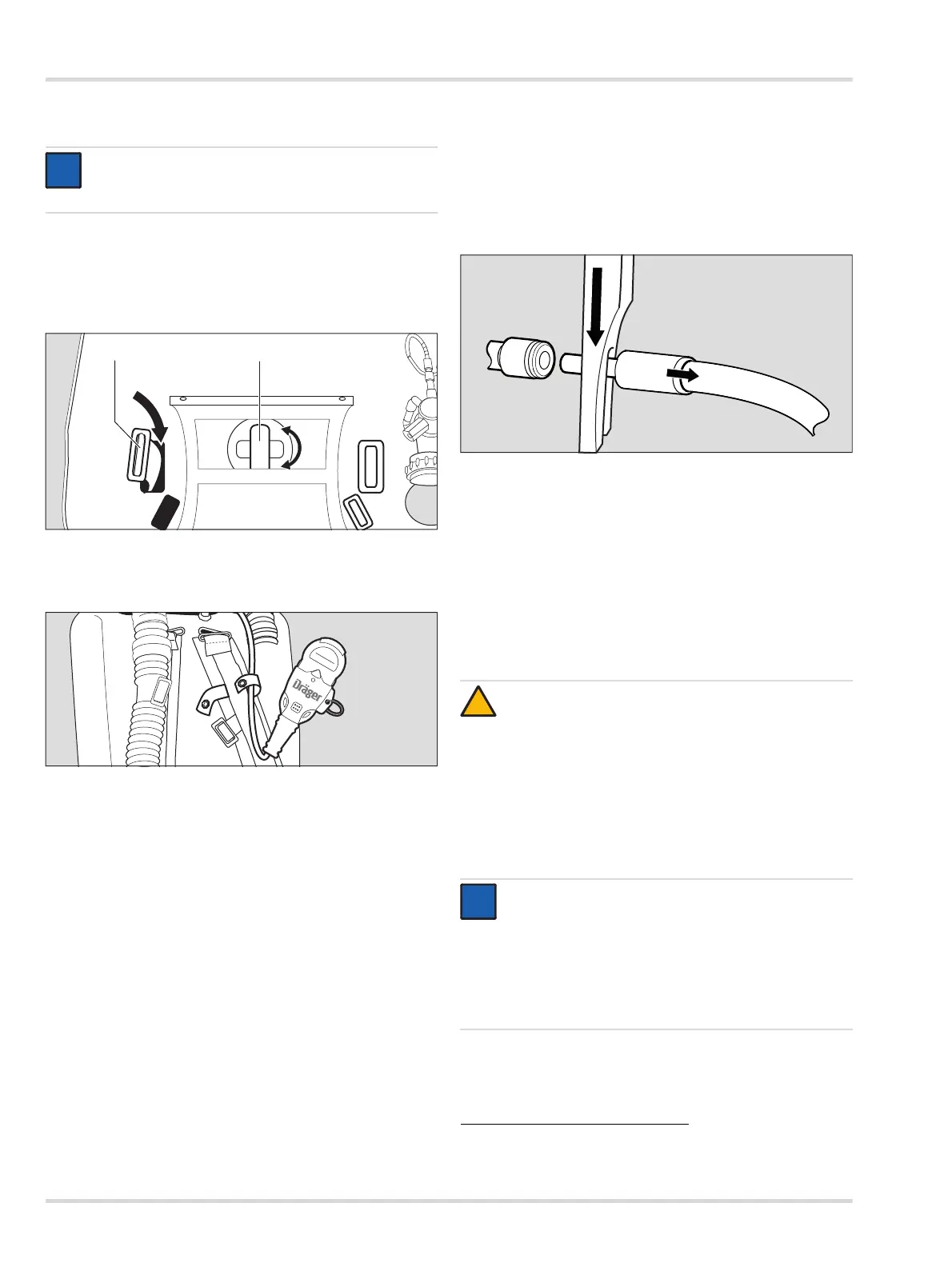 Dräger