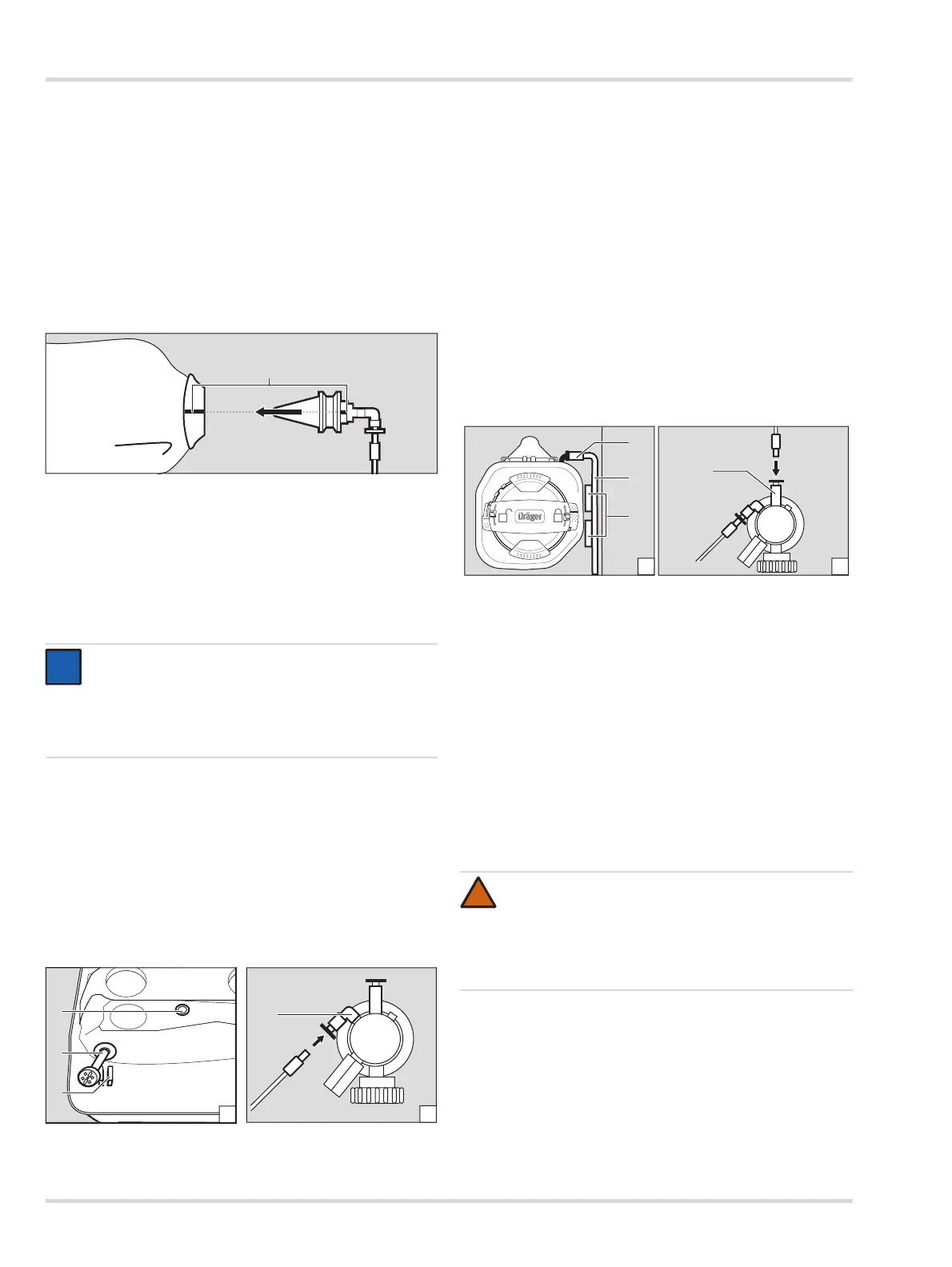 Dräger