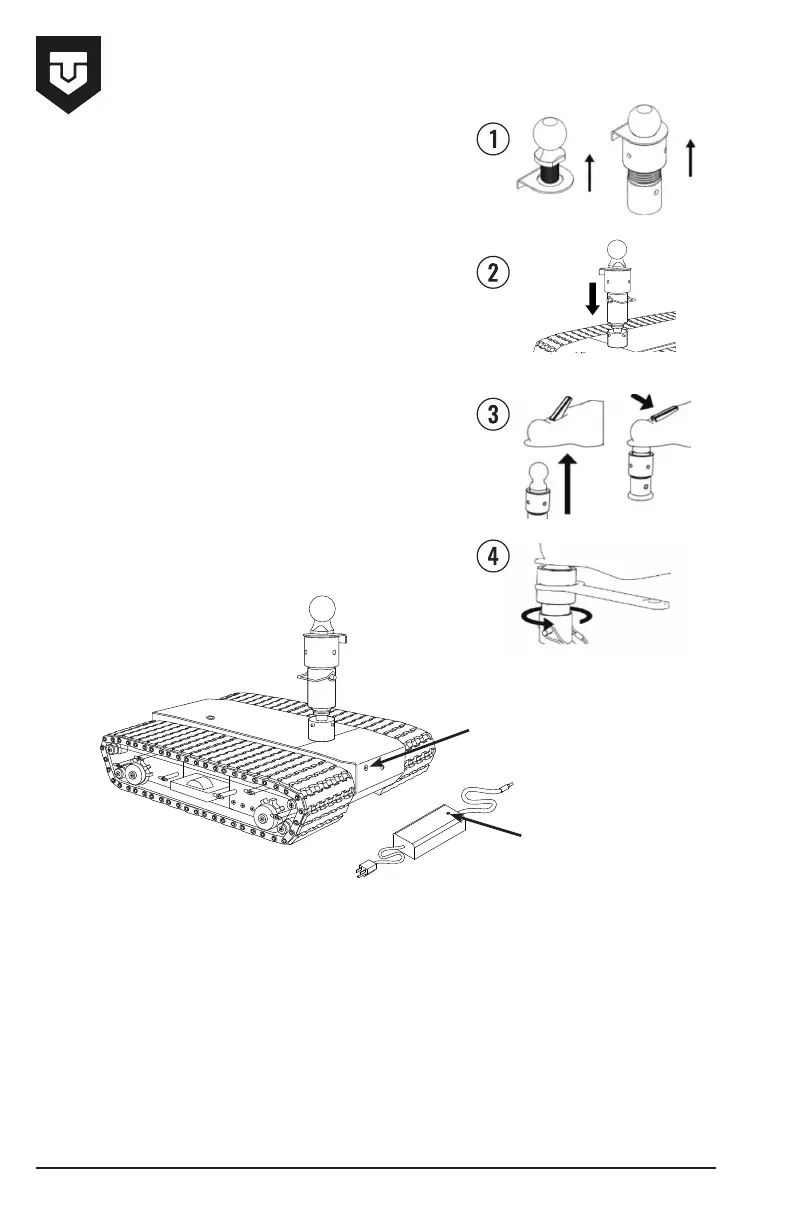 1

2

3

4