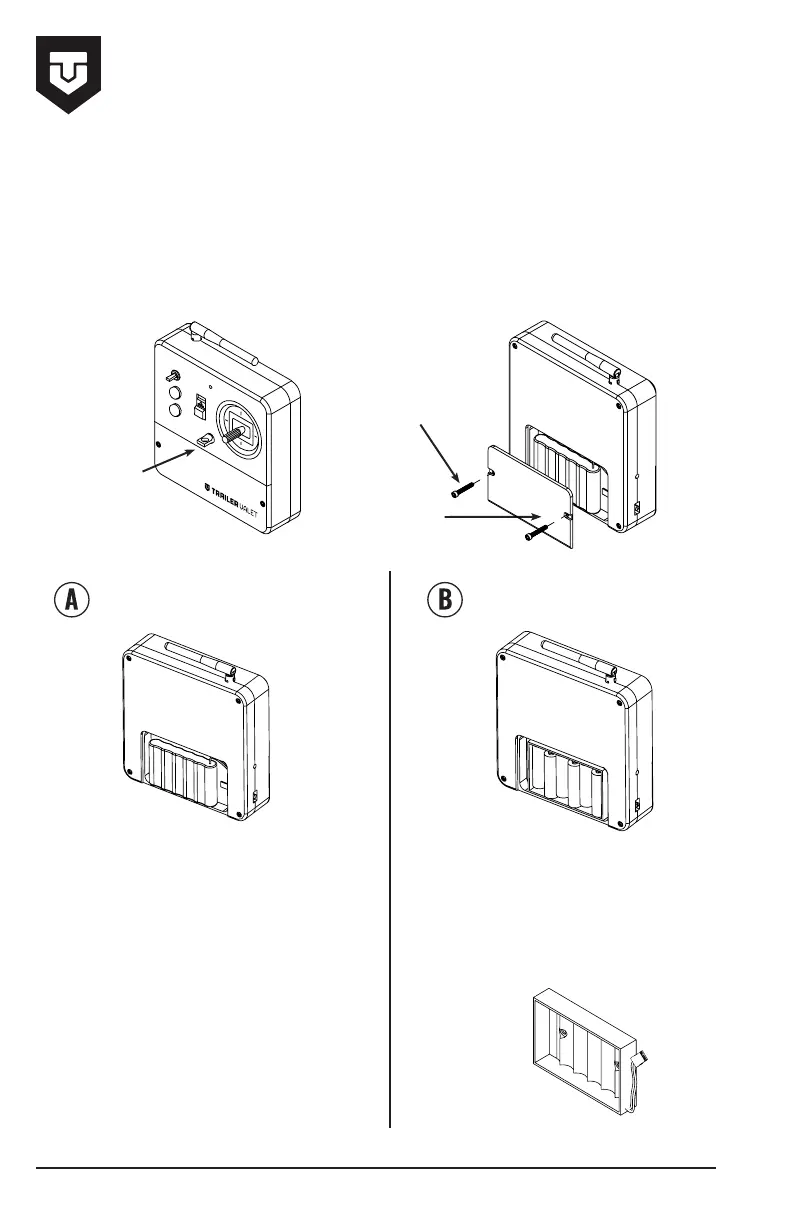 TRAILER VALET
A
B