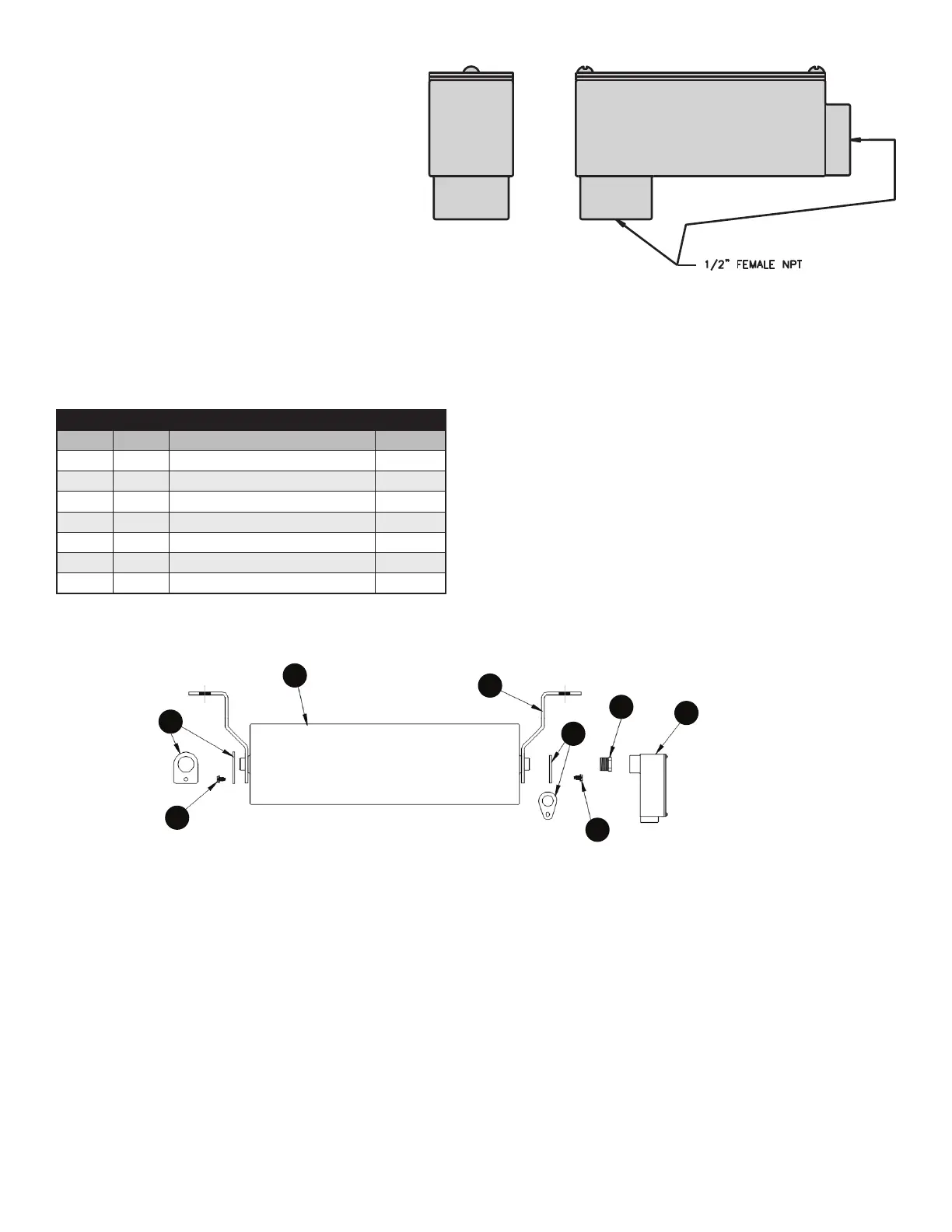 1/2" FEMALE NPT