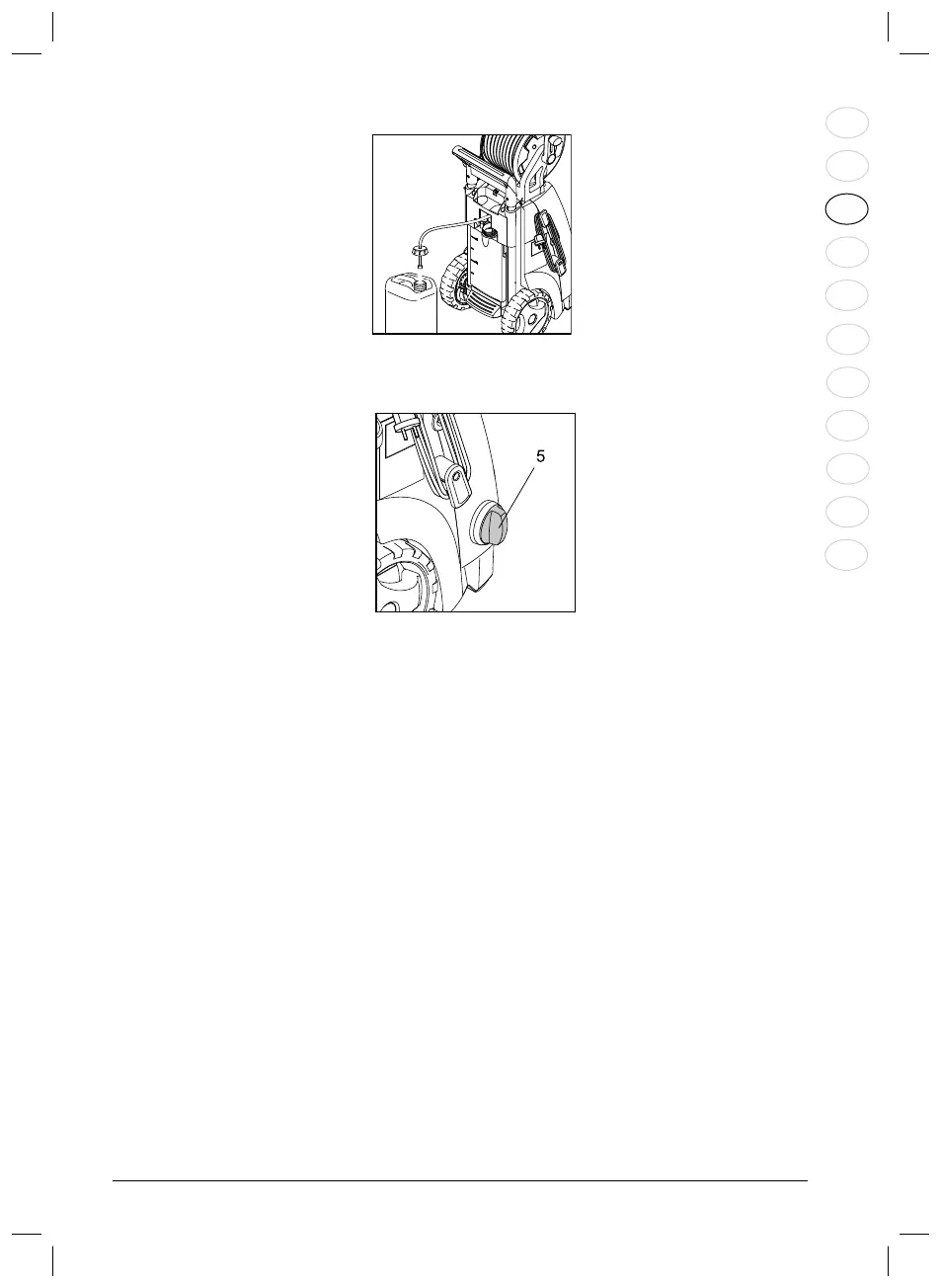 5