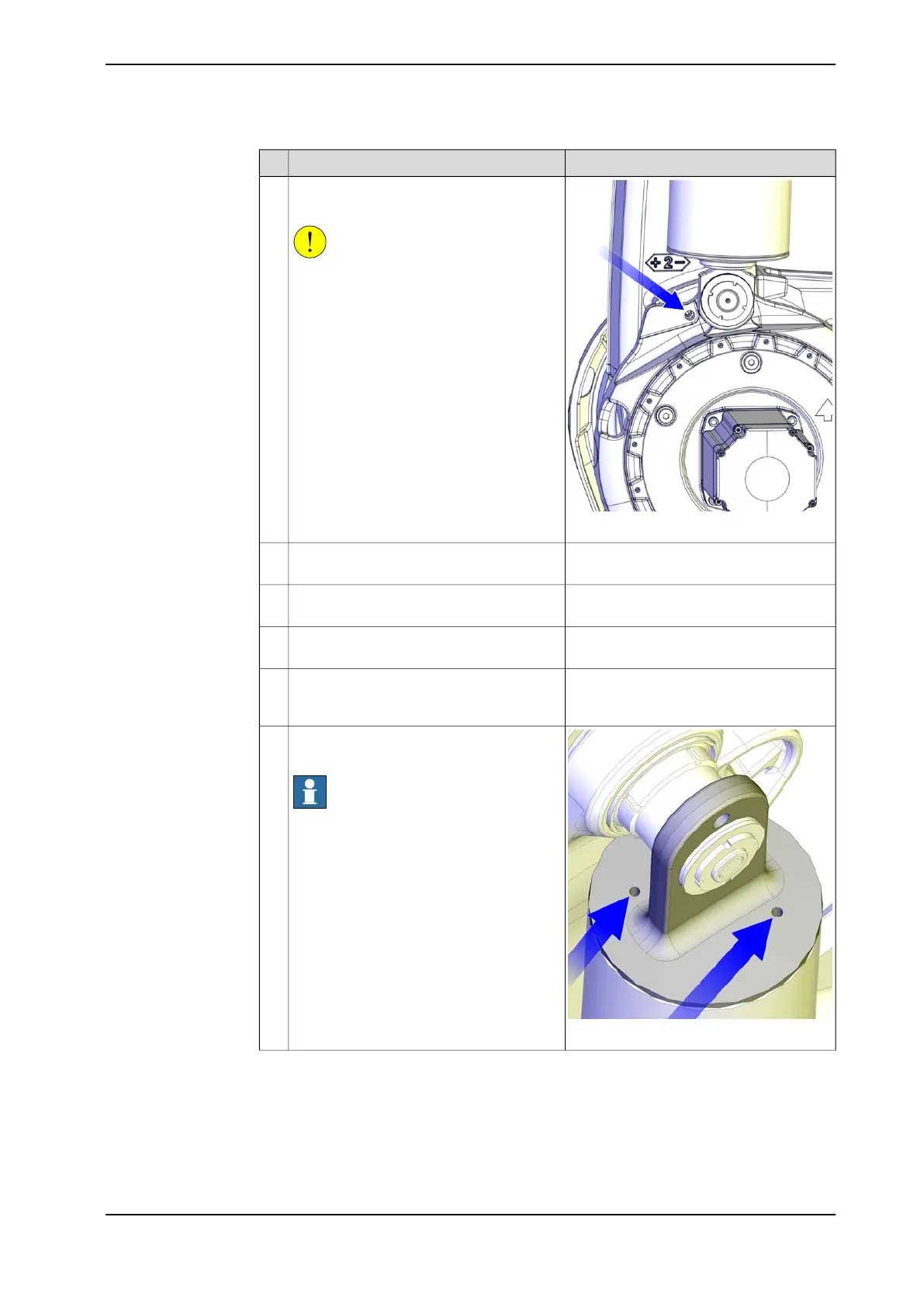 +2-