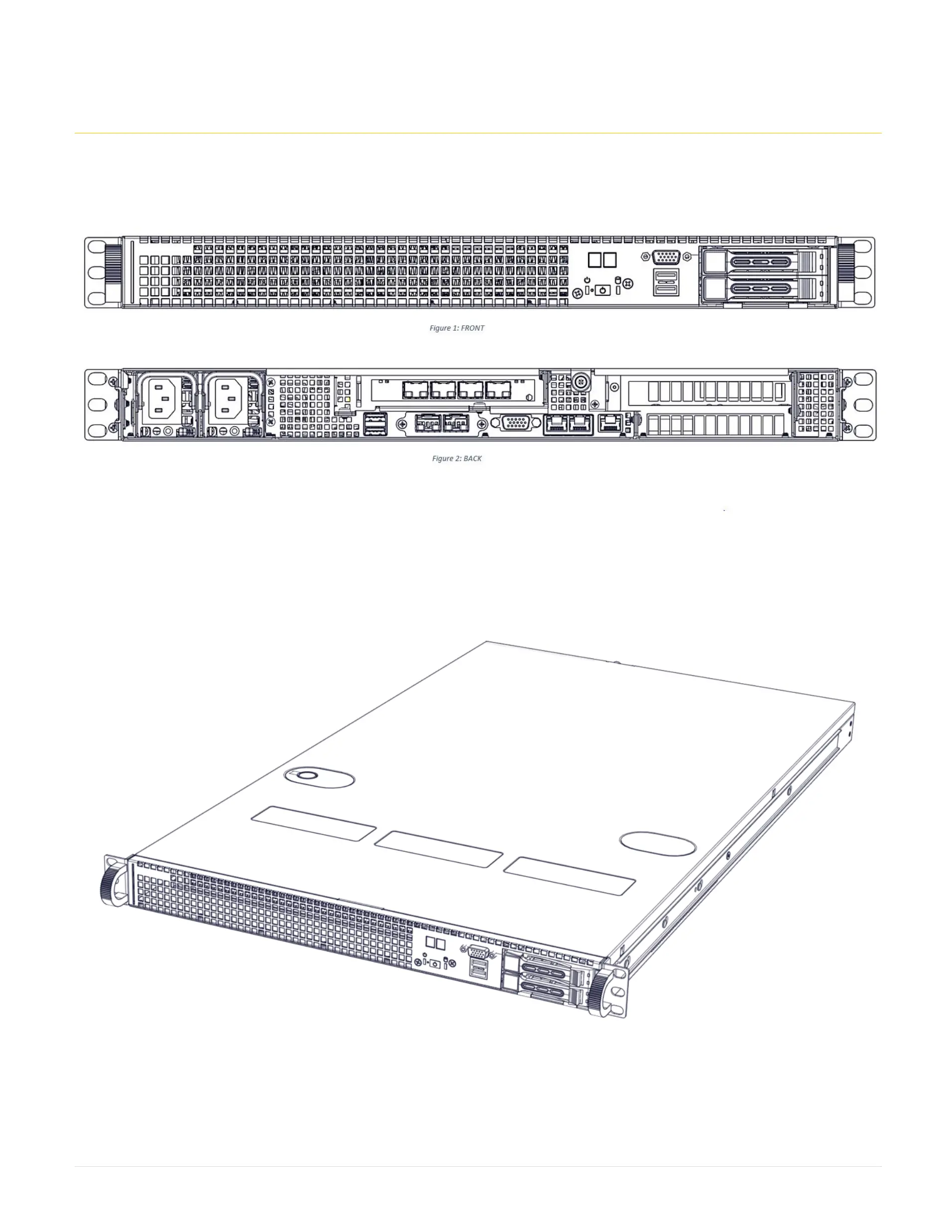 Figure 1: FRONT

Figure 2: BACK