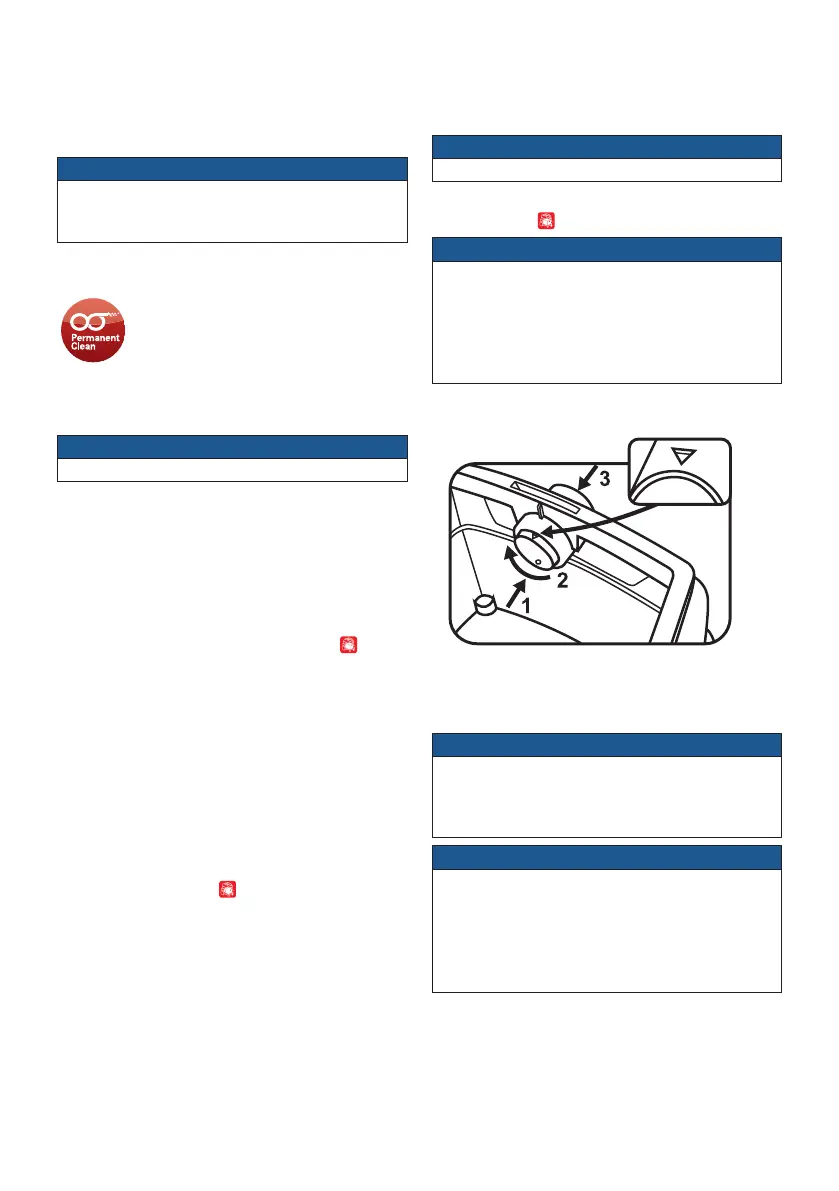 Permanent Clean

3

2

1