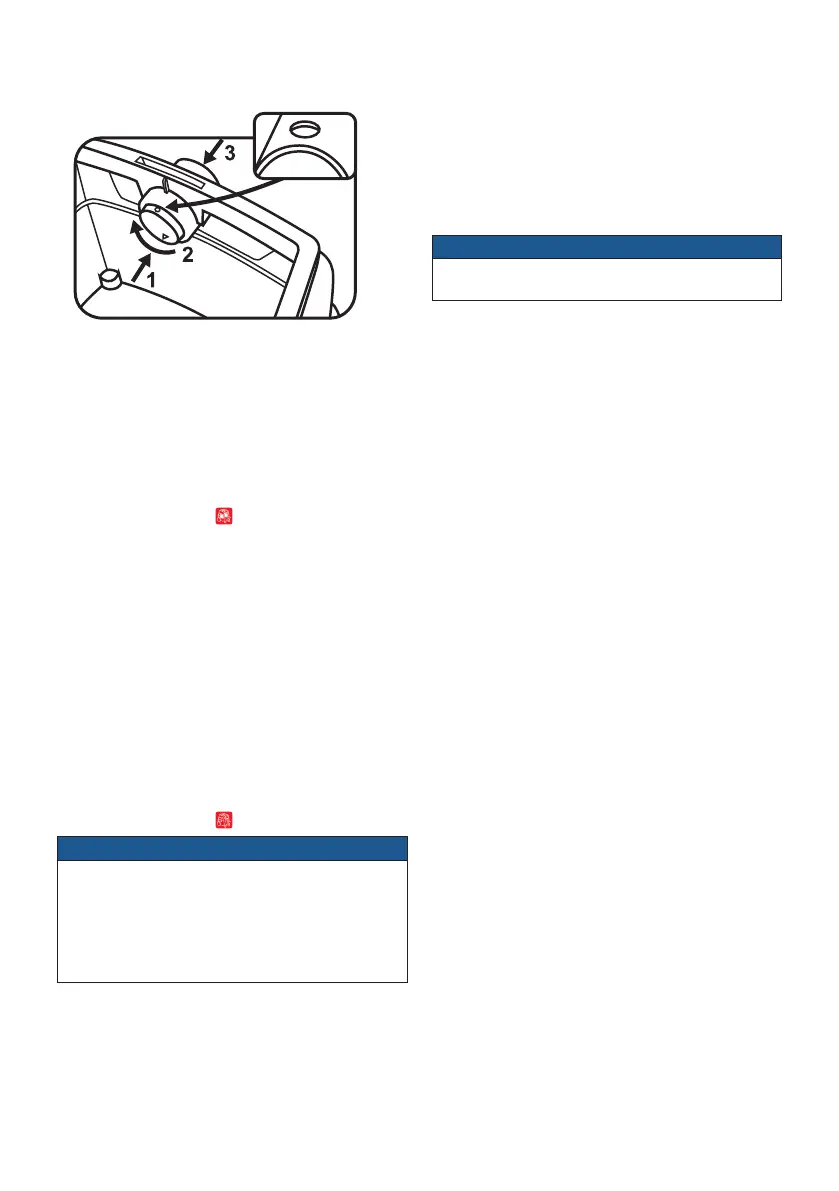 3

2

1