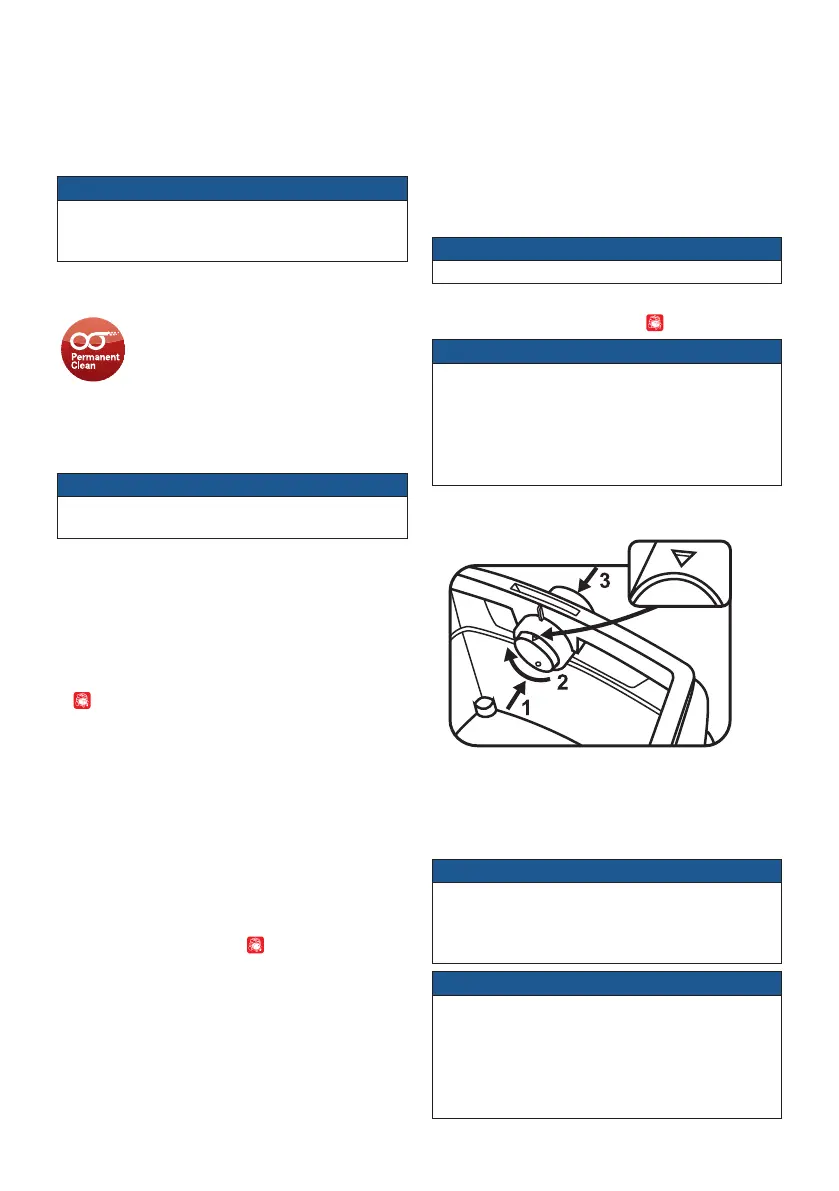 Permanent Clean

3

2

1