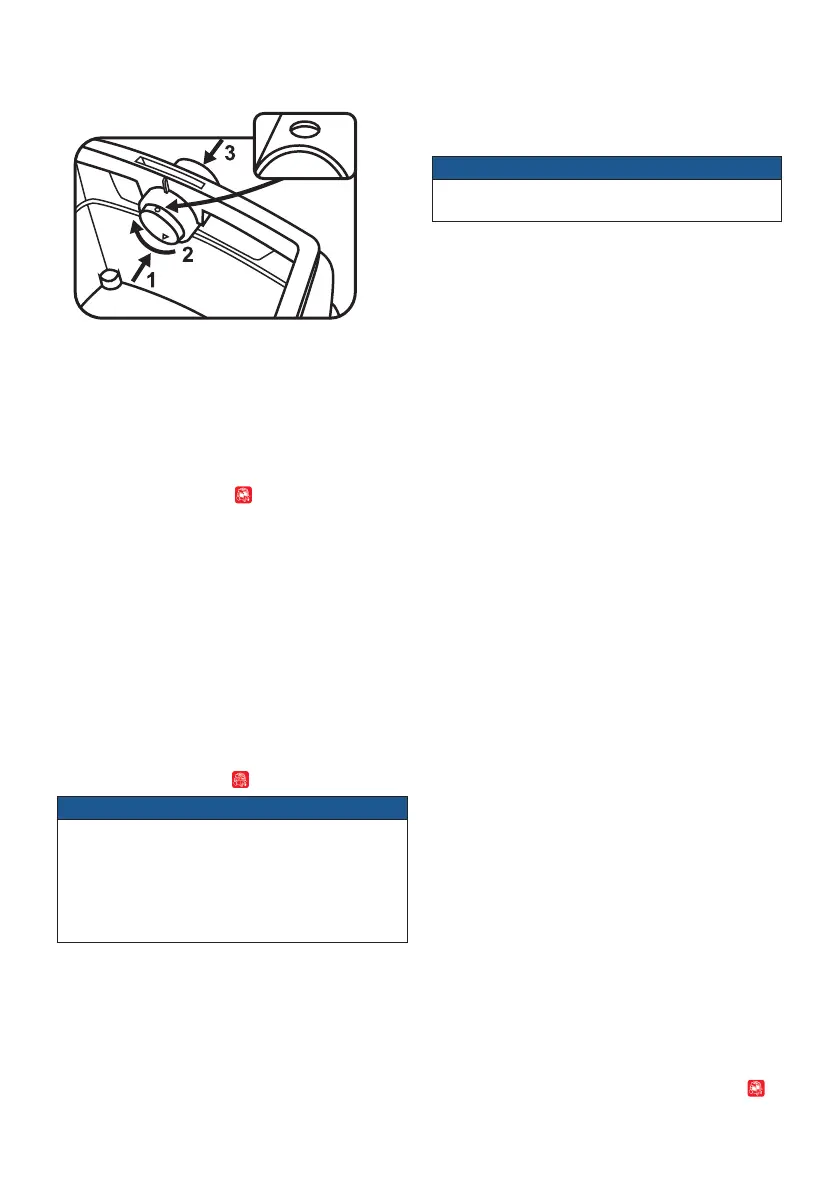 3

2

1