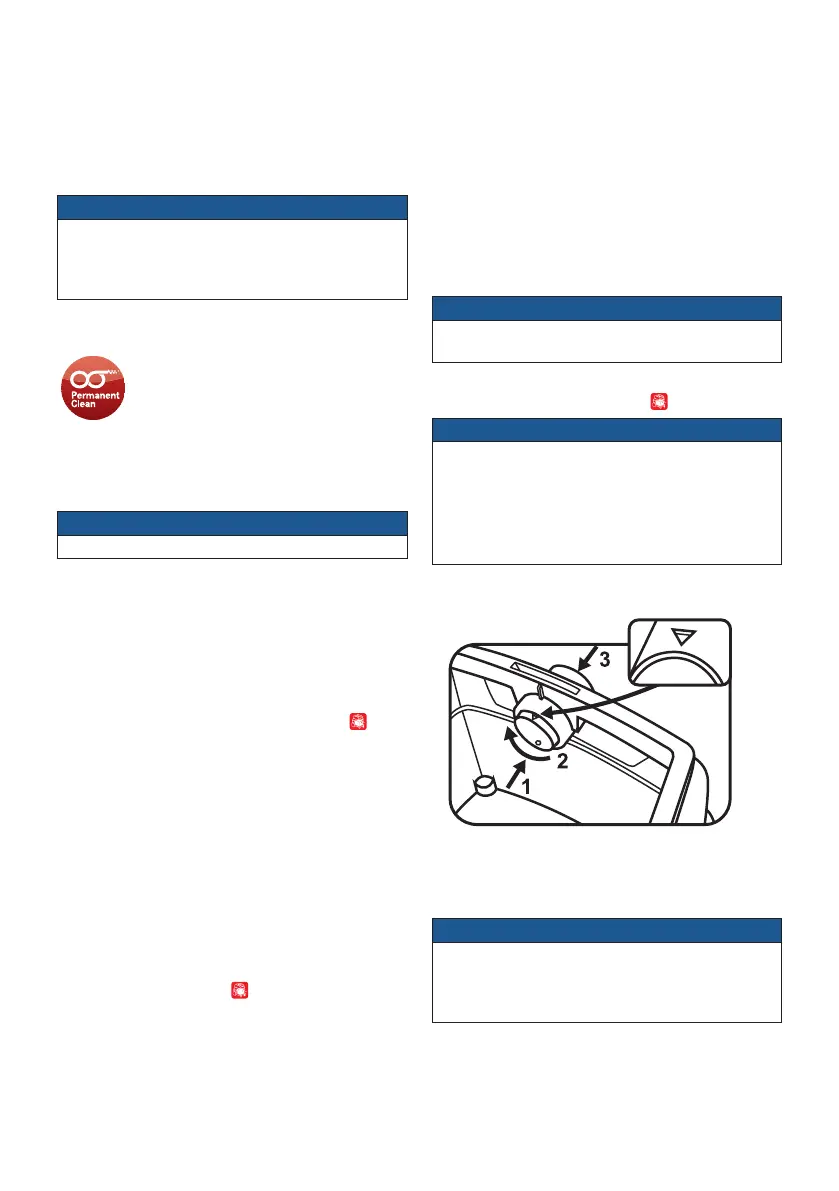 Permanent Clean

3

2

1