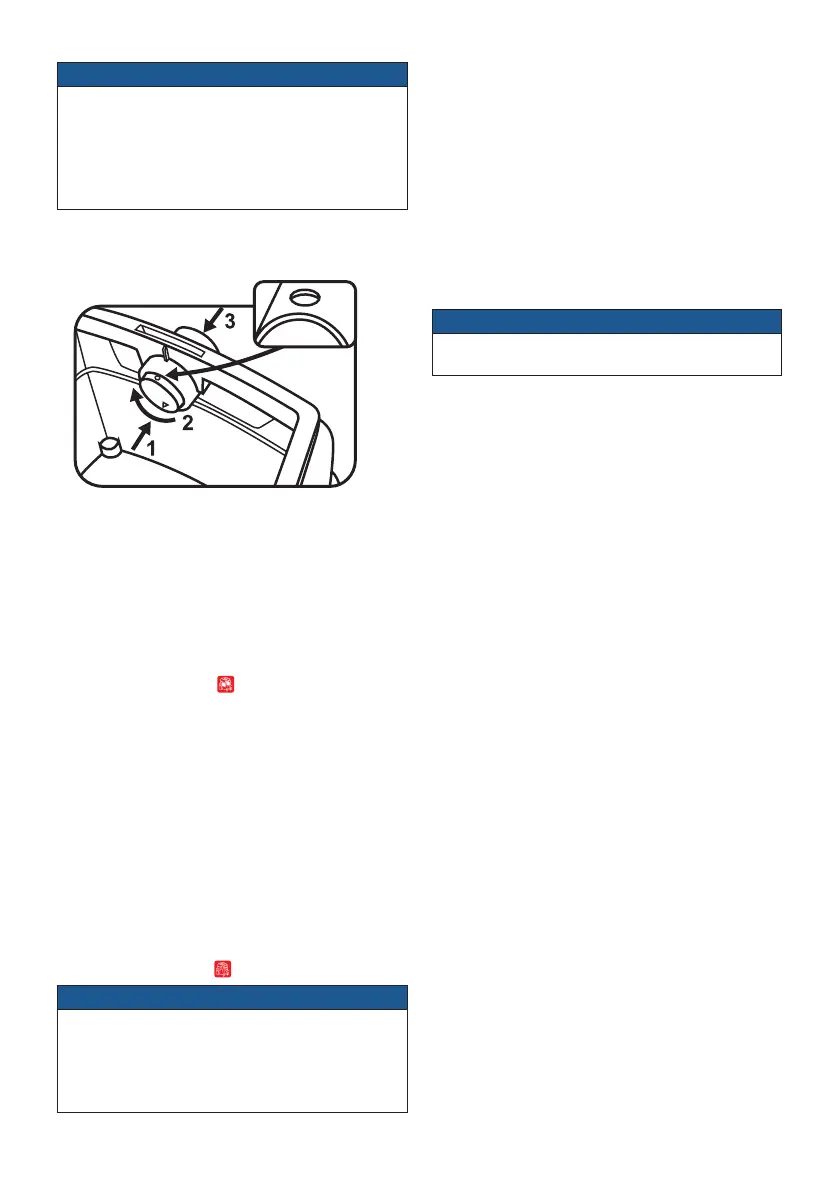 3

2

1