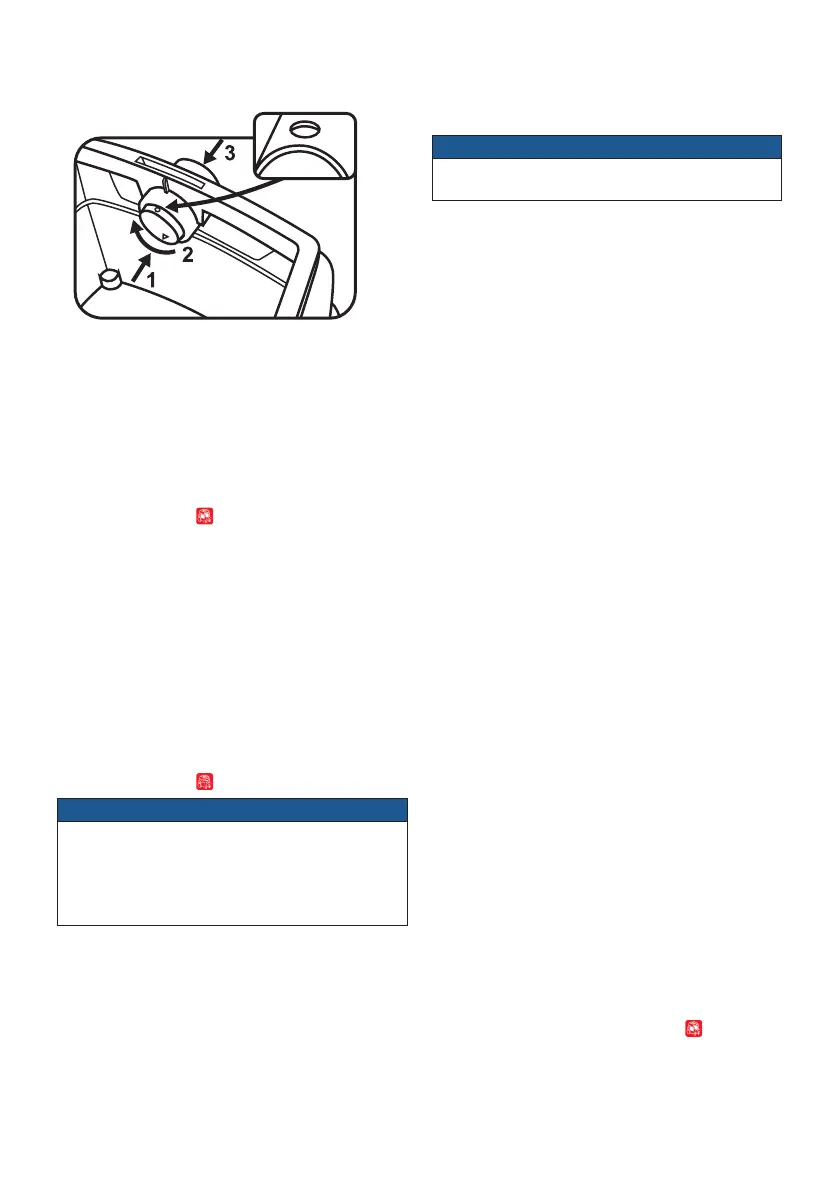 3

2

1