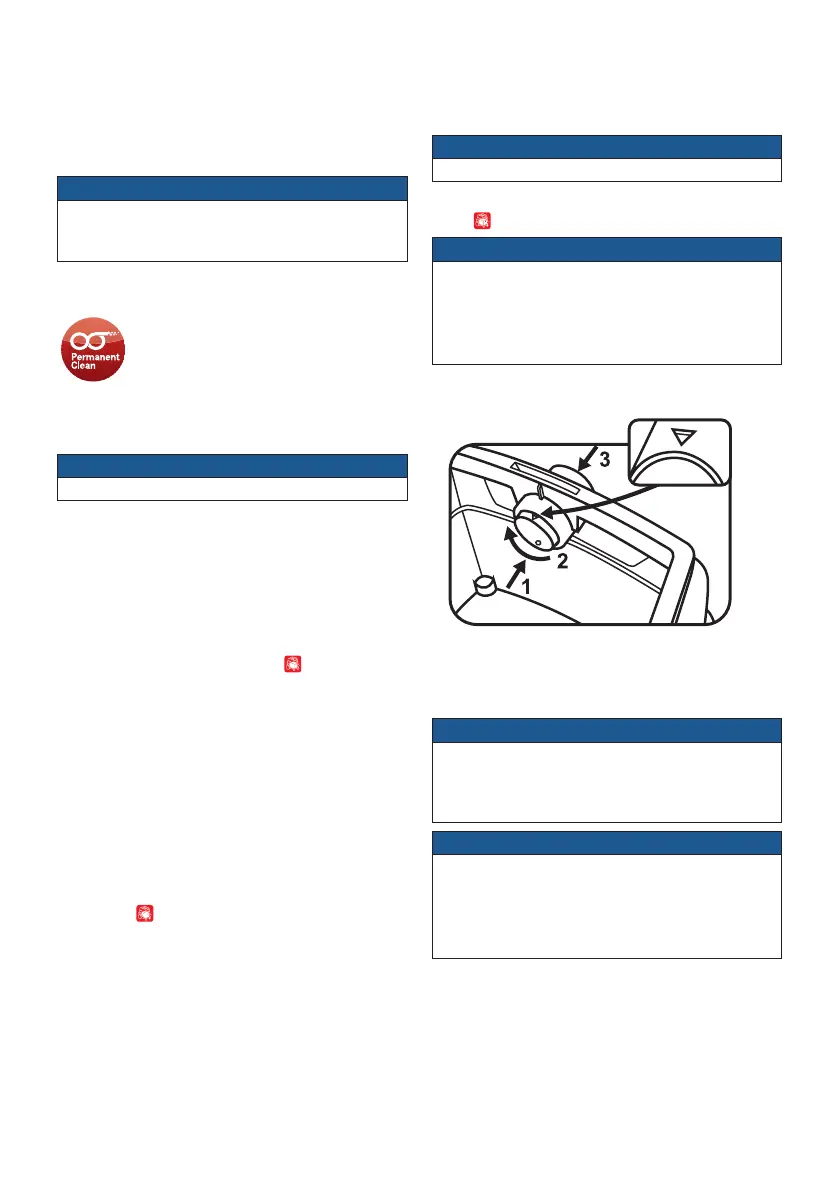 Permanent Clean

3

2

1