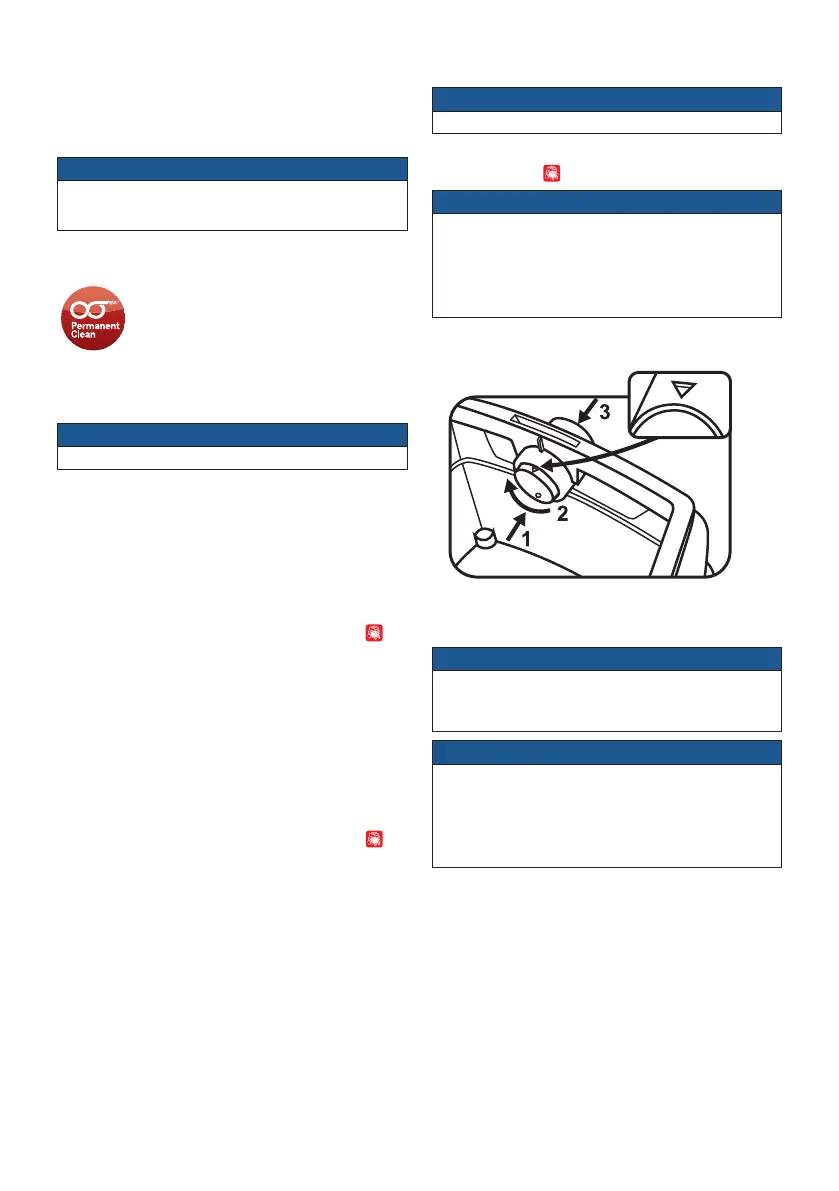 Permanent Clean

3

2

1