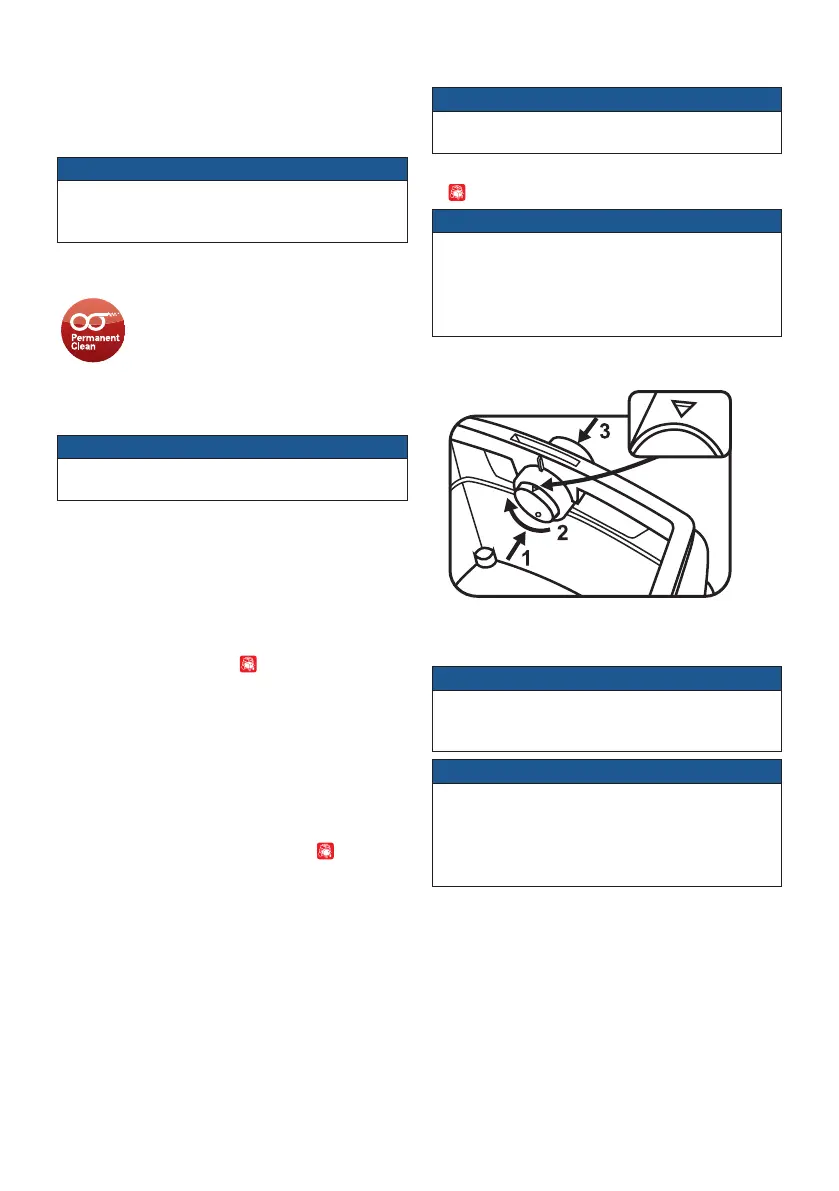 Permanent Clean

3

2

1