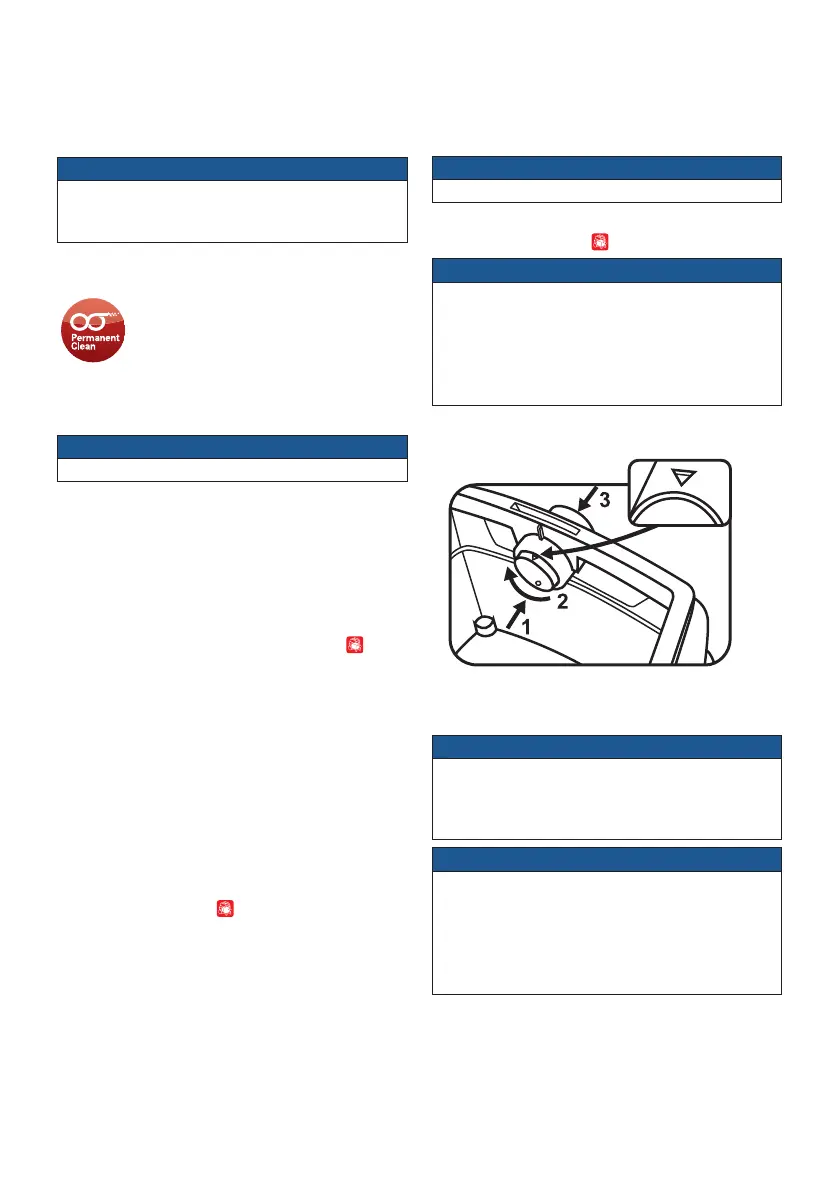 Permanent Clean

3

2

1