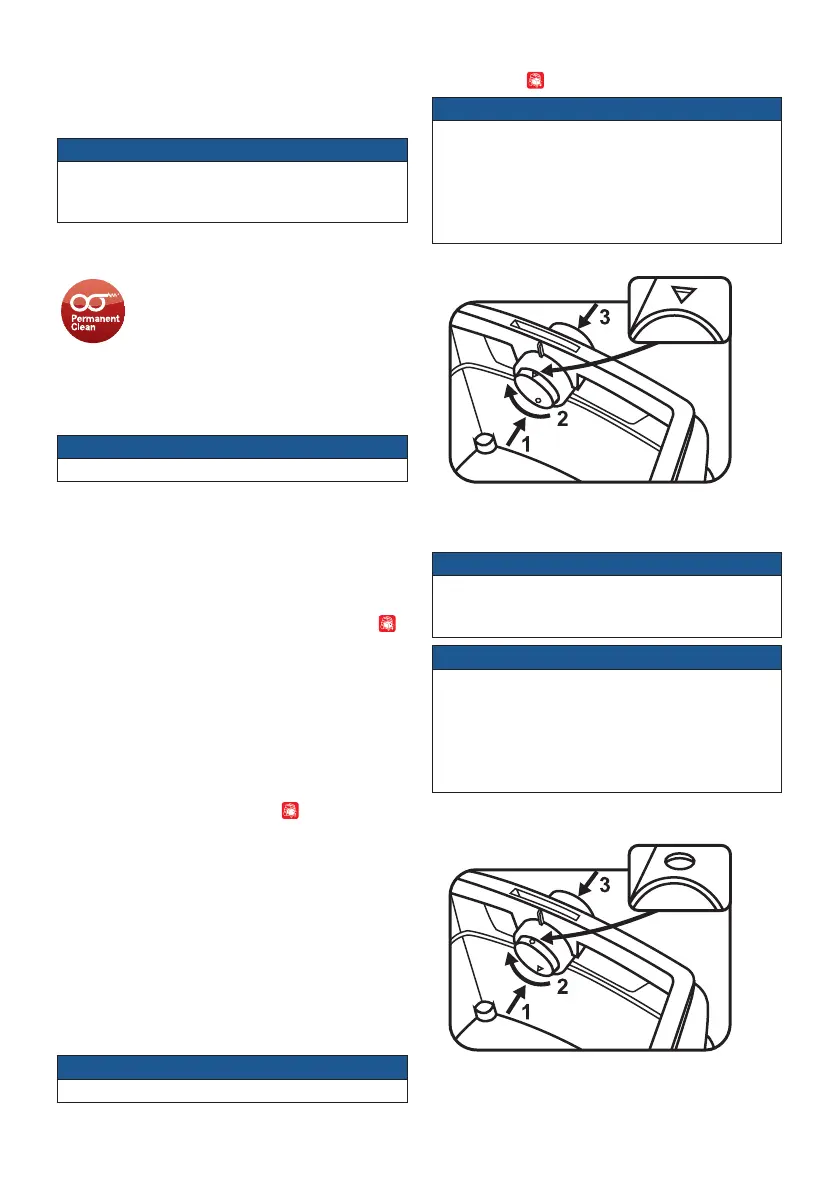 Permanent Clean

3

2

1

3

2

1