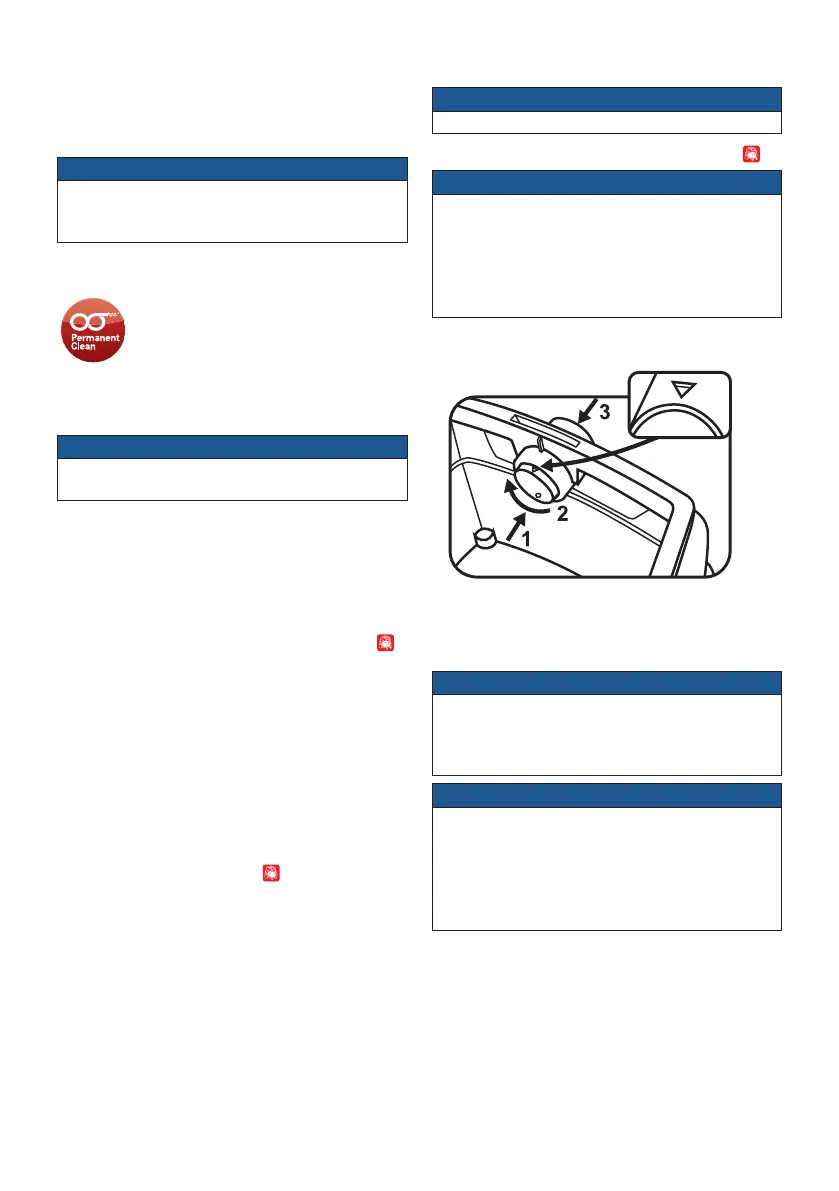 Permanent Clean

3

2

1