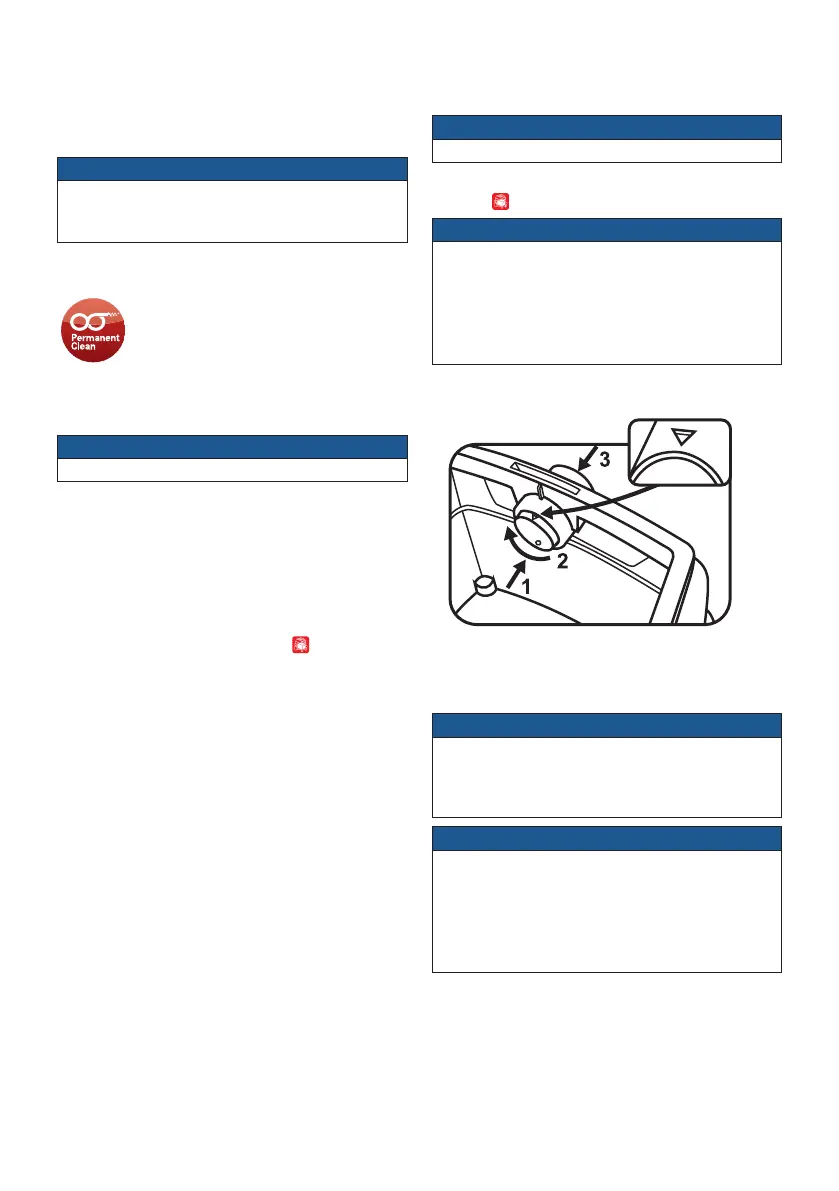 Permanent Clean

3

2

1