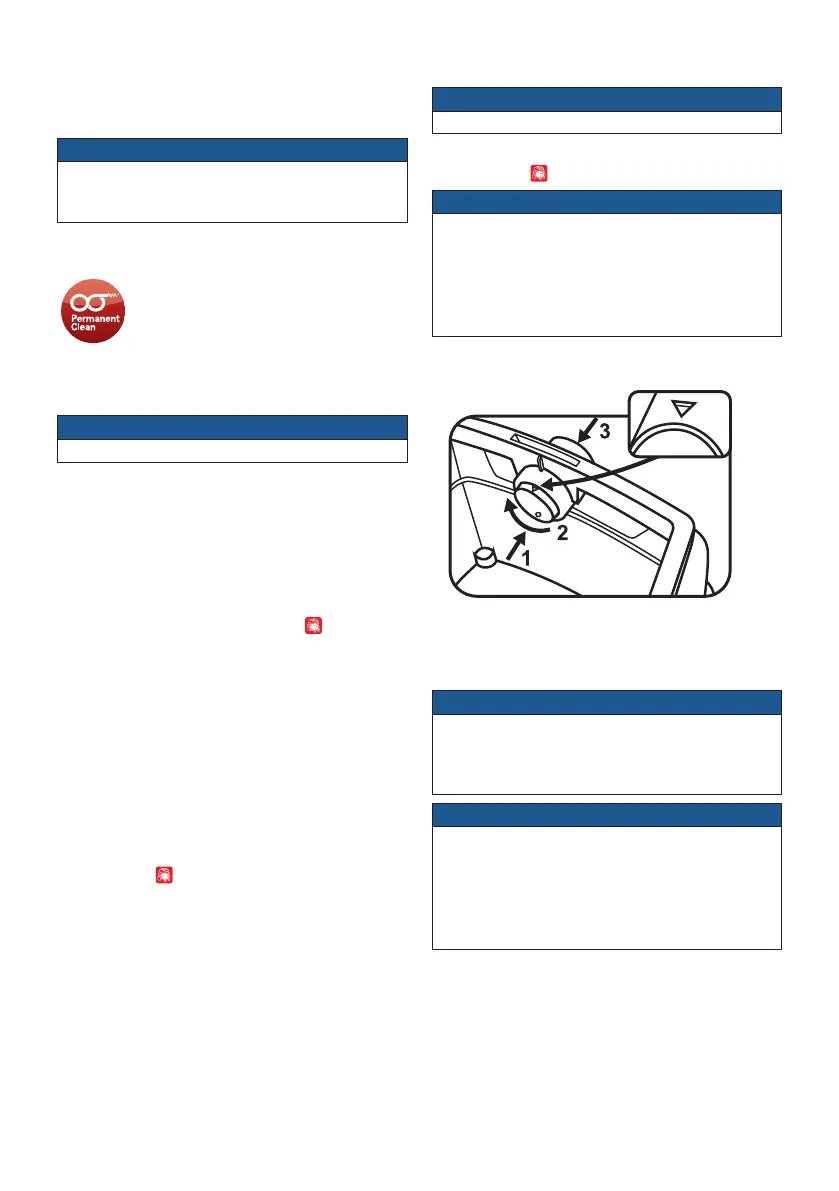 Permanent Clean

3

2

1